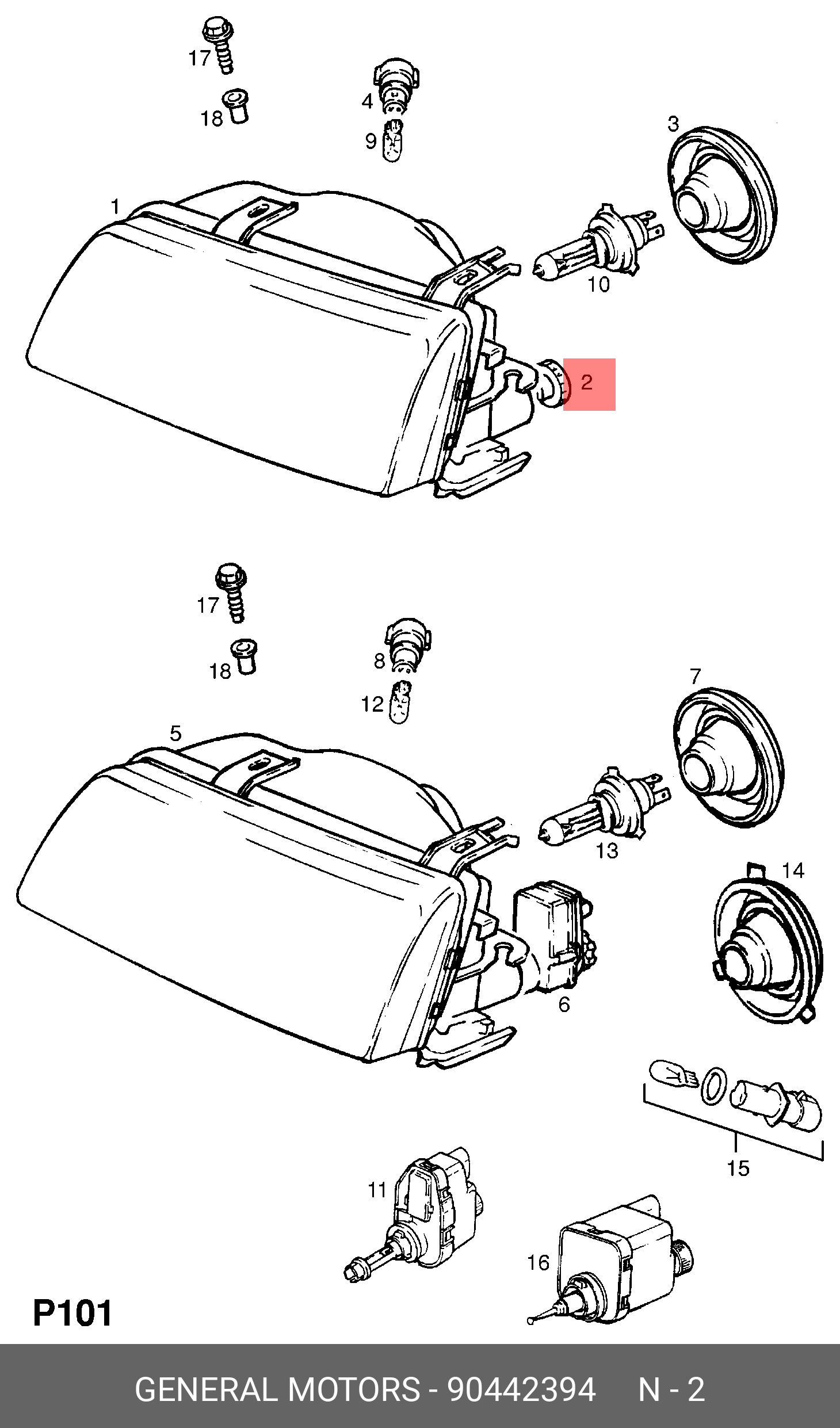 17
18
4
9
3
1
10
2
17
18
8
12
7
5
13
14
6
15
11
16
P101

GENERAL MOTORS - 90442394 N - 2