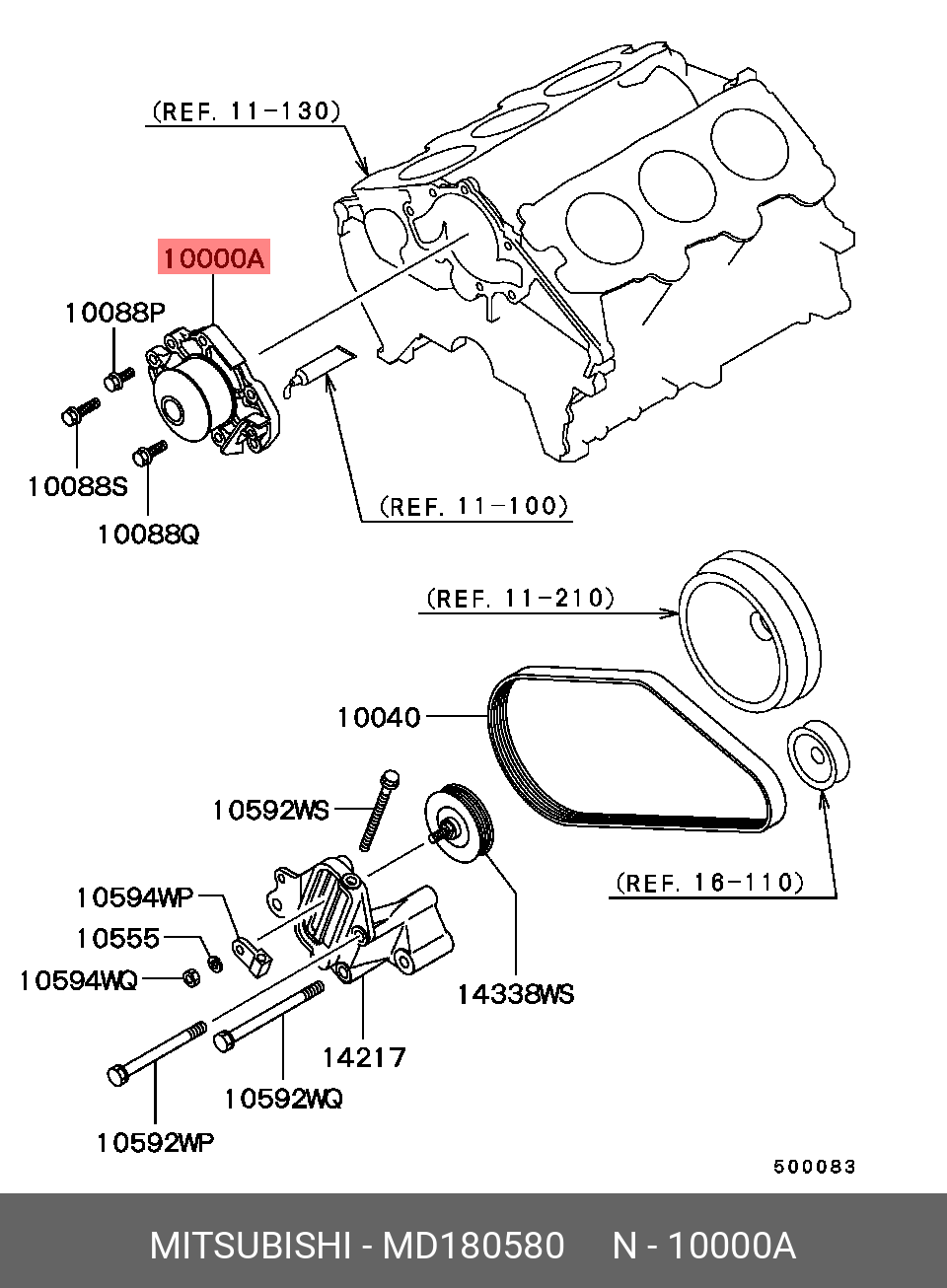 (REF. 11-130)

10000A

10088P

10088S

10088Q

(REF. 11-100)

(REF. 11-210)

10040

10592WS

10594WP

10555

10594WQ

(REF. 16-110)

14338WS

14217

10592WQ

10592WP

500083

MITSUBISHI - MD180580 N - 10000A