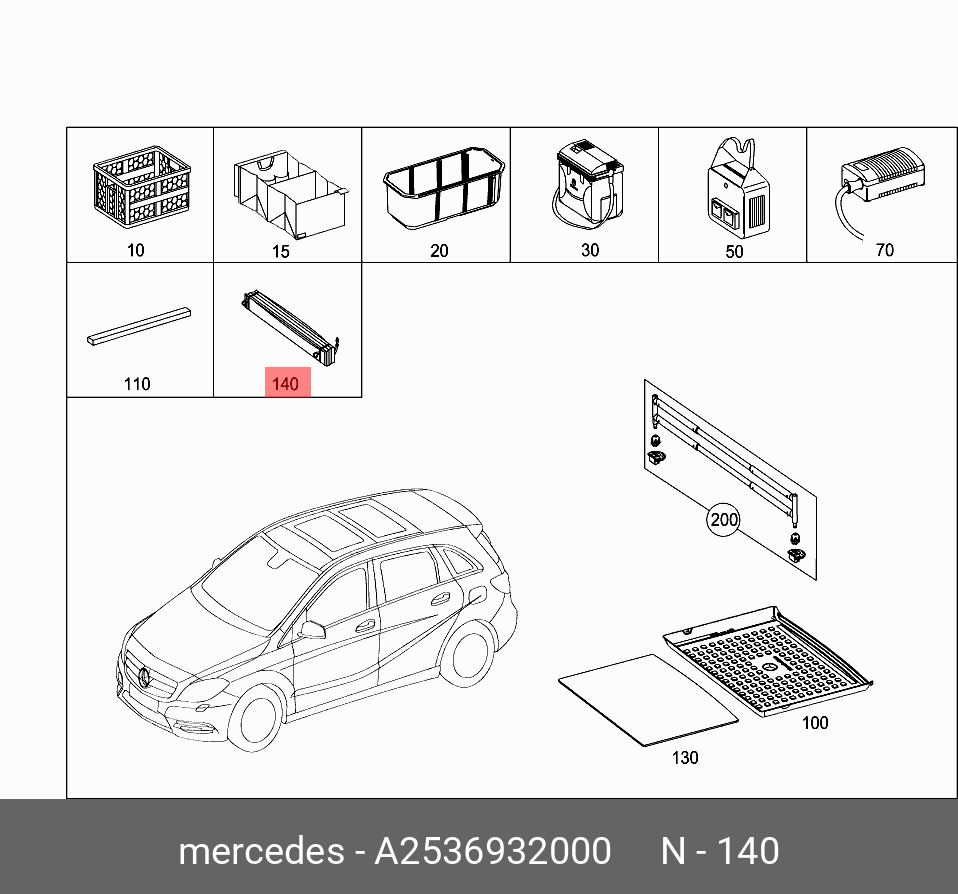 10
15
20
30
50
70
110
140
200
100
130

mercedes - A2536932000 N - 140