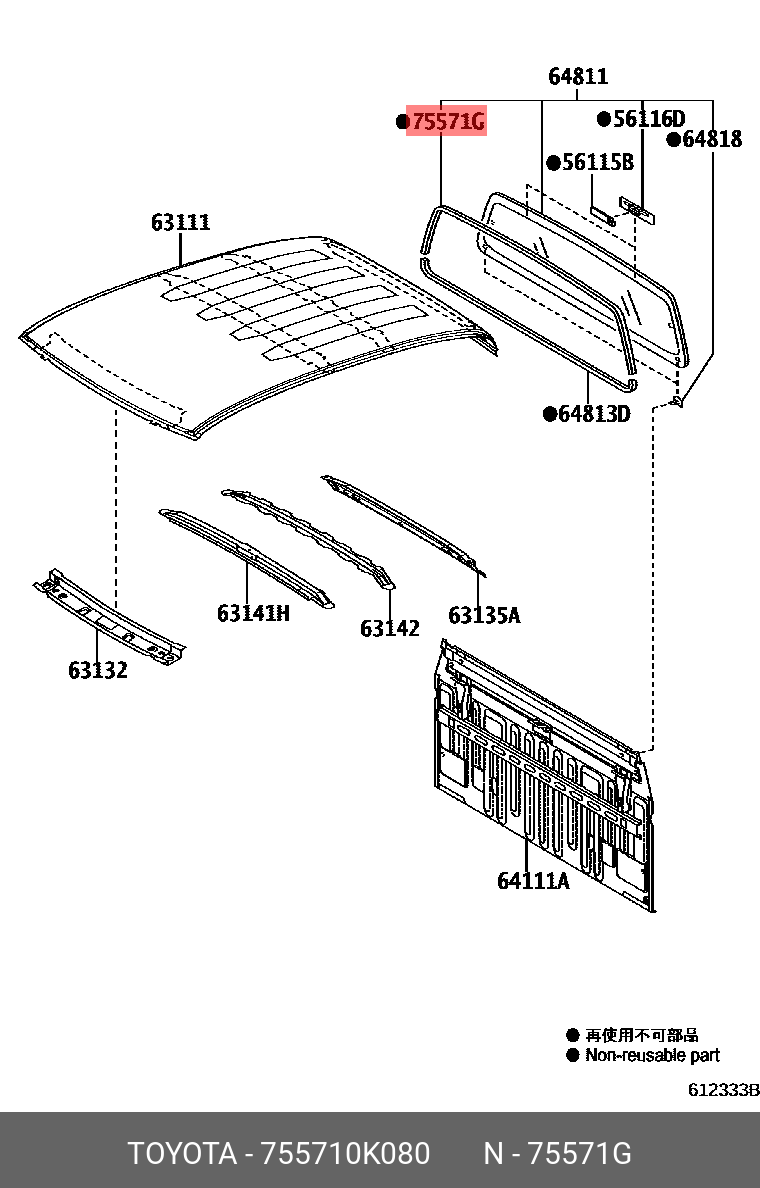 64811
●75571G
●56116D
●64818
●56115B
63111
●64813D
63141H
63142
63135A
63132
64111A
● 再使用不可部品
● Non-reusable part
612333B
TOYOTA - 755710K080 N - 75571G