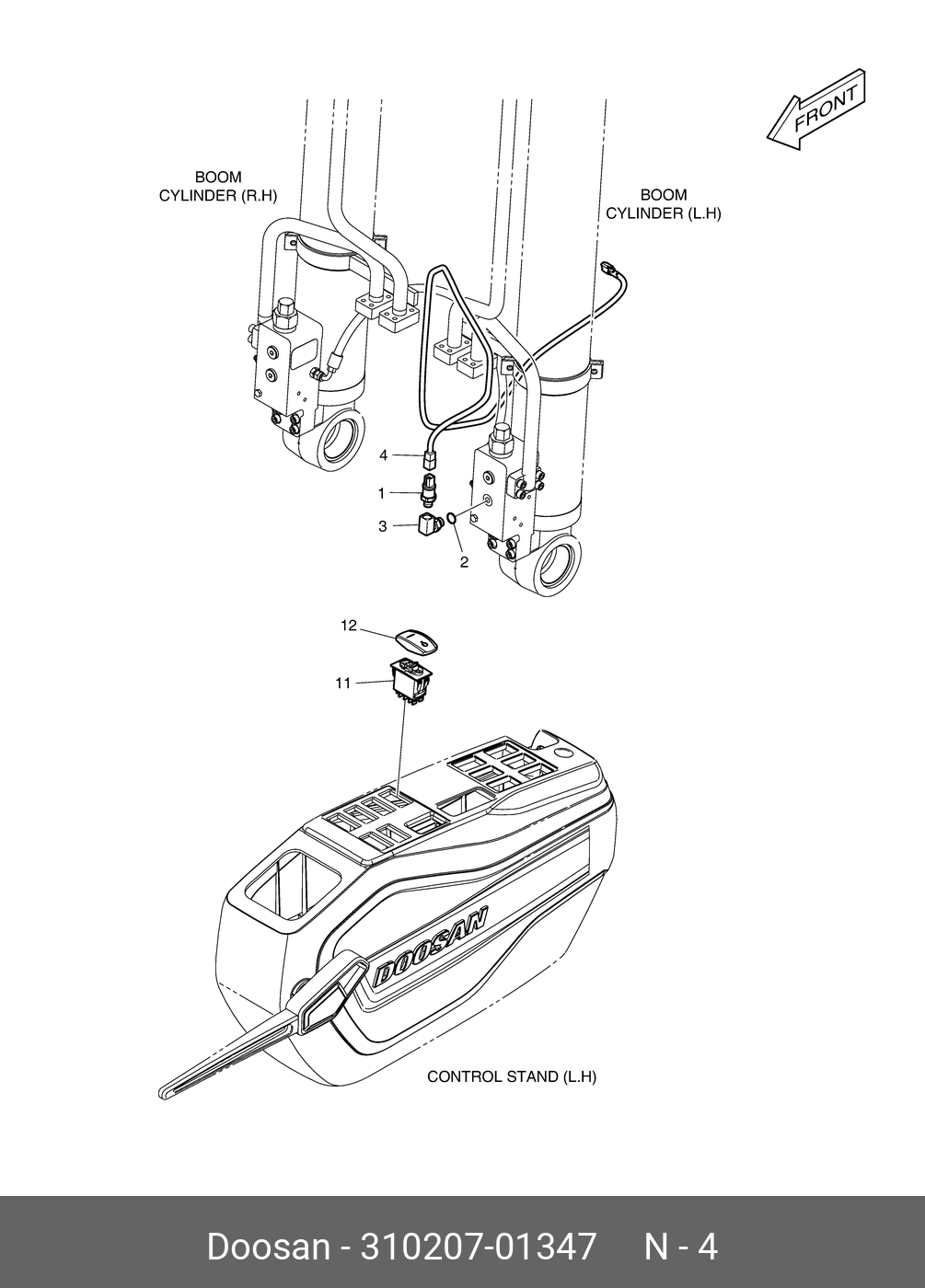 FRONT

BOOM
CYLINDER (R.H)

BOOM
CYLINDER (L.H)

4

1

3

2

12

11

DOOSAN

CONTROL STAND (L.H)

Doosan - 310207-01347 N - 4