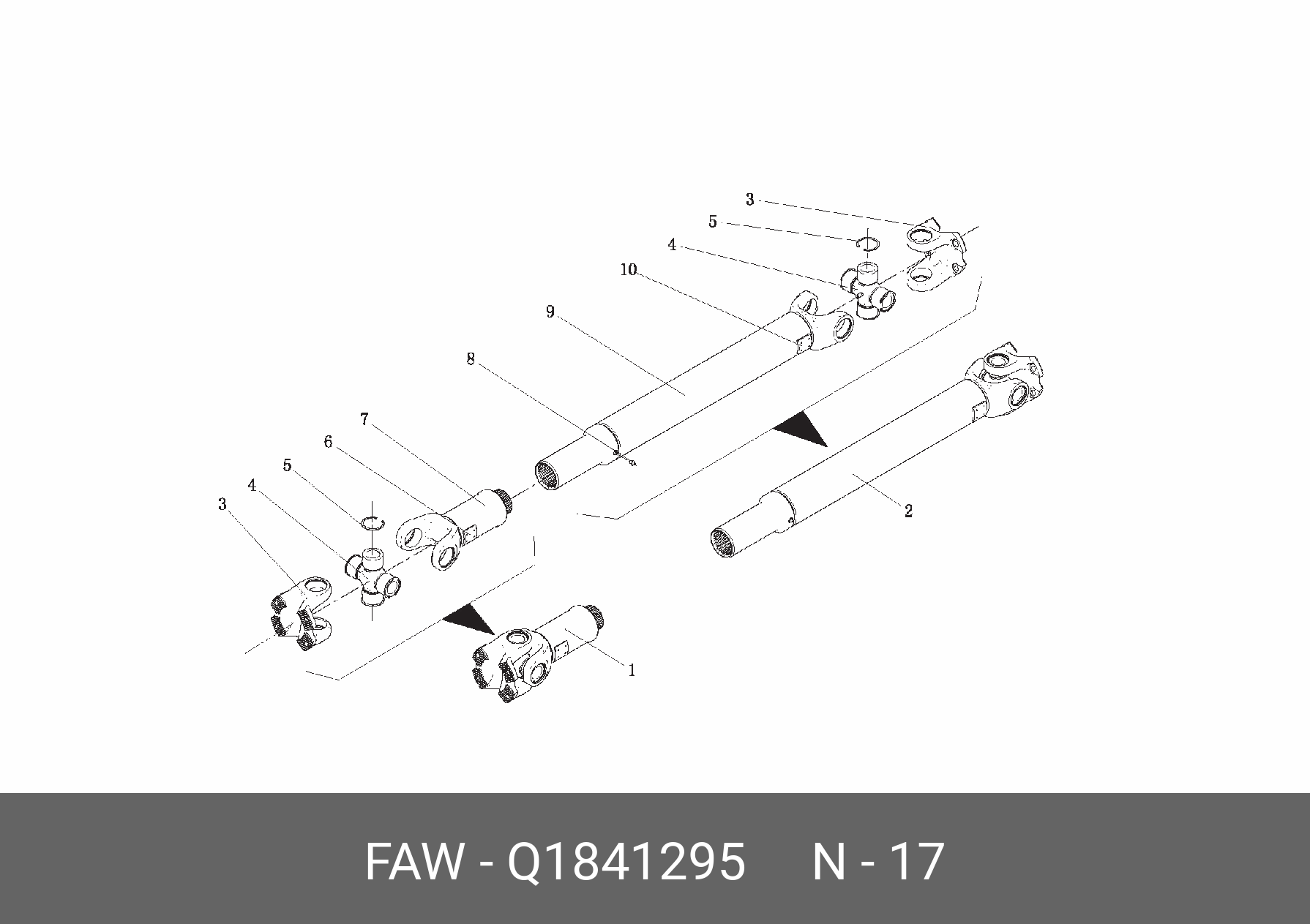 3
5
4
10
9
8
7
6
5
4
3
2
1

FAW - Q1841295 N - 17