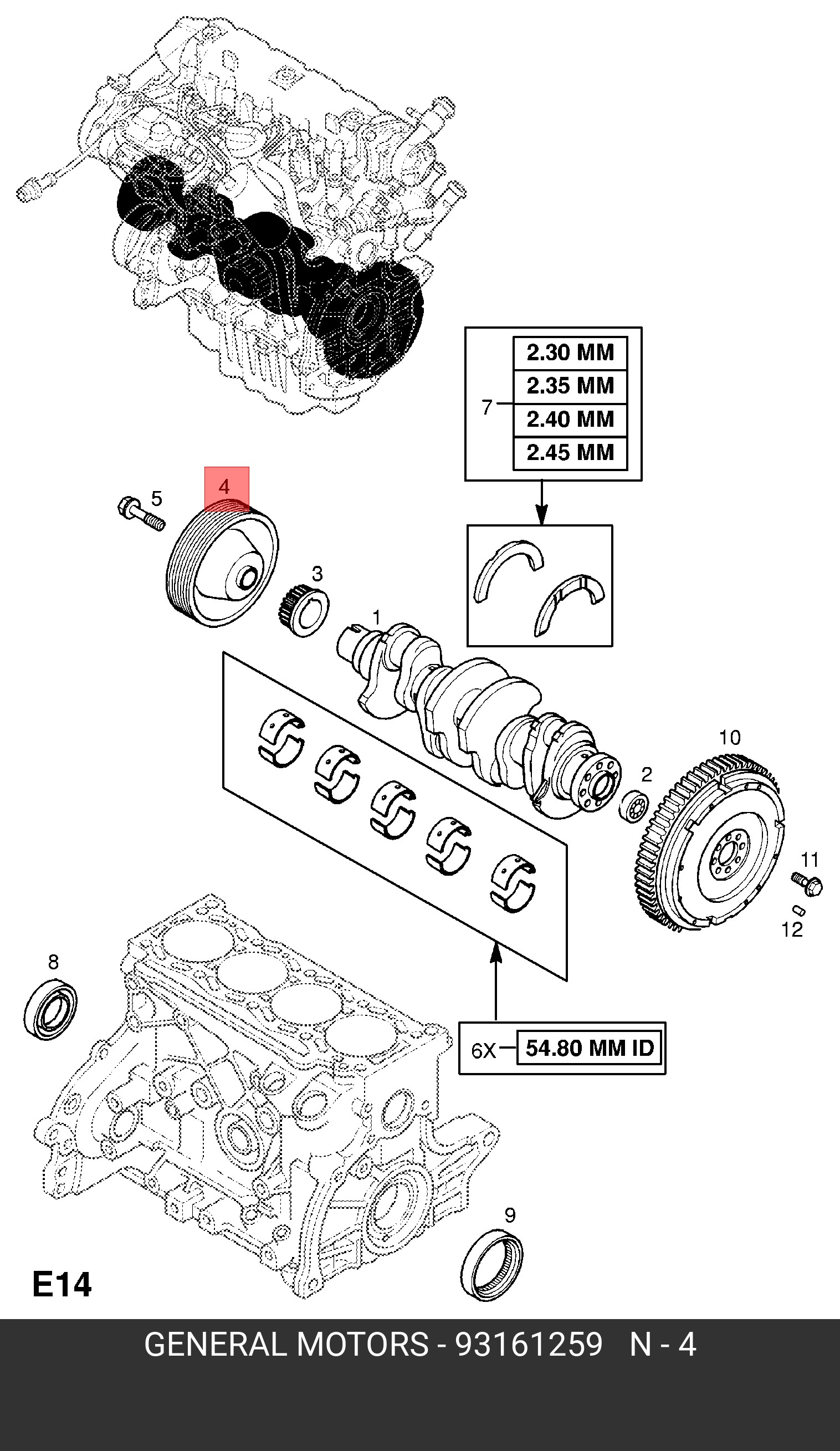 7
2.30 MM
2.35 MM
2.40 MM
2.45 MM

5
4
3
1
10
2
11
12
8
6X 54.80 MM ID
9
E14

GENERAL MOTORS - 93161259 N - 4