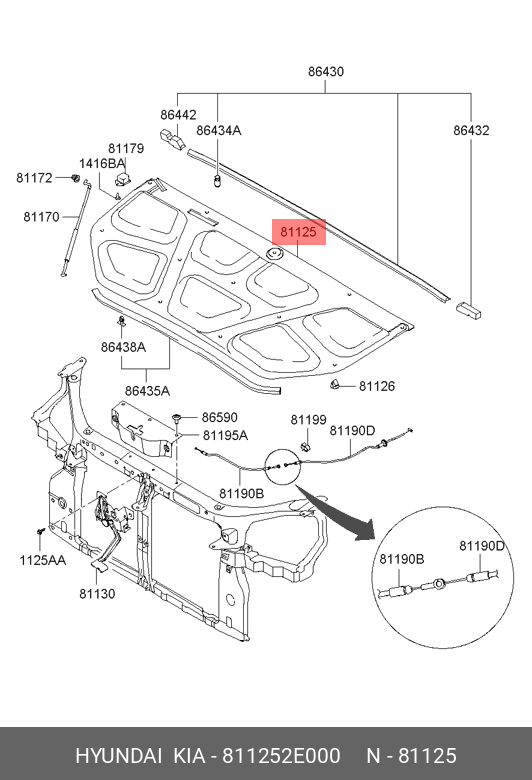 86430
86442
86434A
86432
81179
1416BA
81172
81170
81125
86438A
86435A
81126
86590
81195A
81199
81190D
81190B
1125AA
81130
81190B
81190D
HYUNDAI KIA - 811252E000 N - 81125