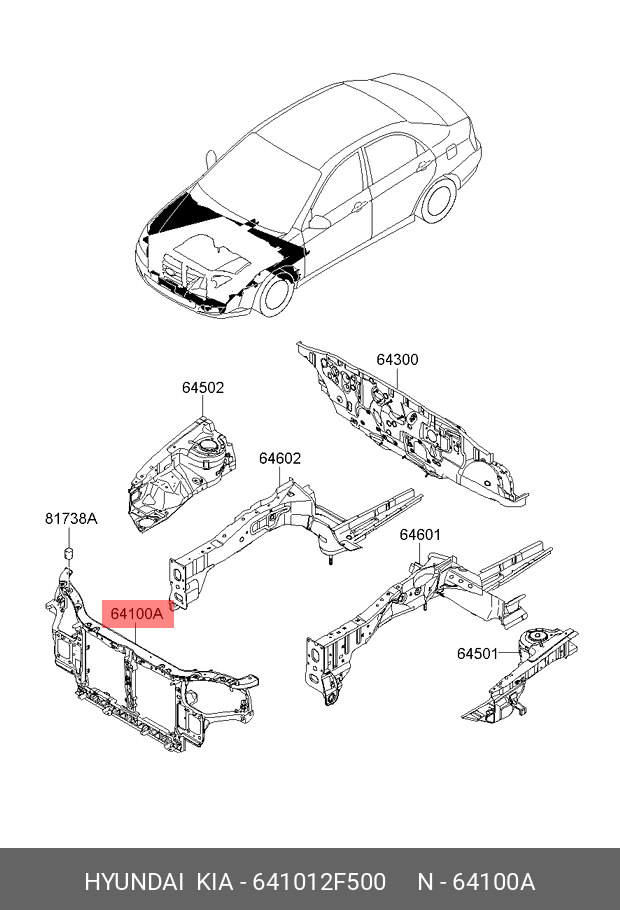 64300

64502

64602

81738A

64601

64100A

64501

HYUNDAI KIA - 641012F500 N - 64100A