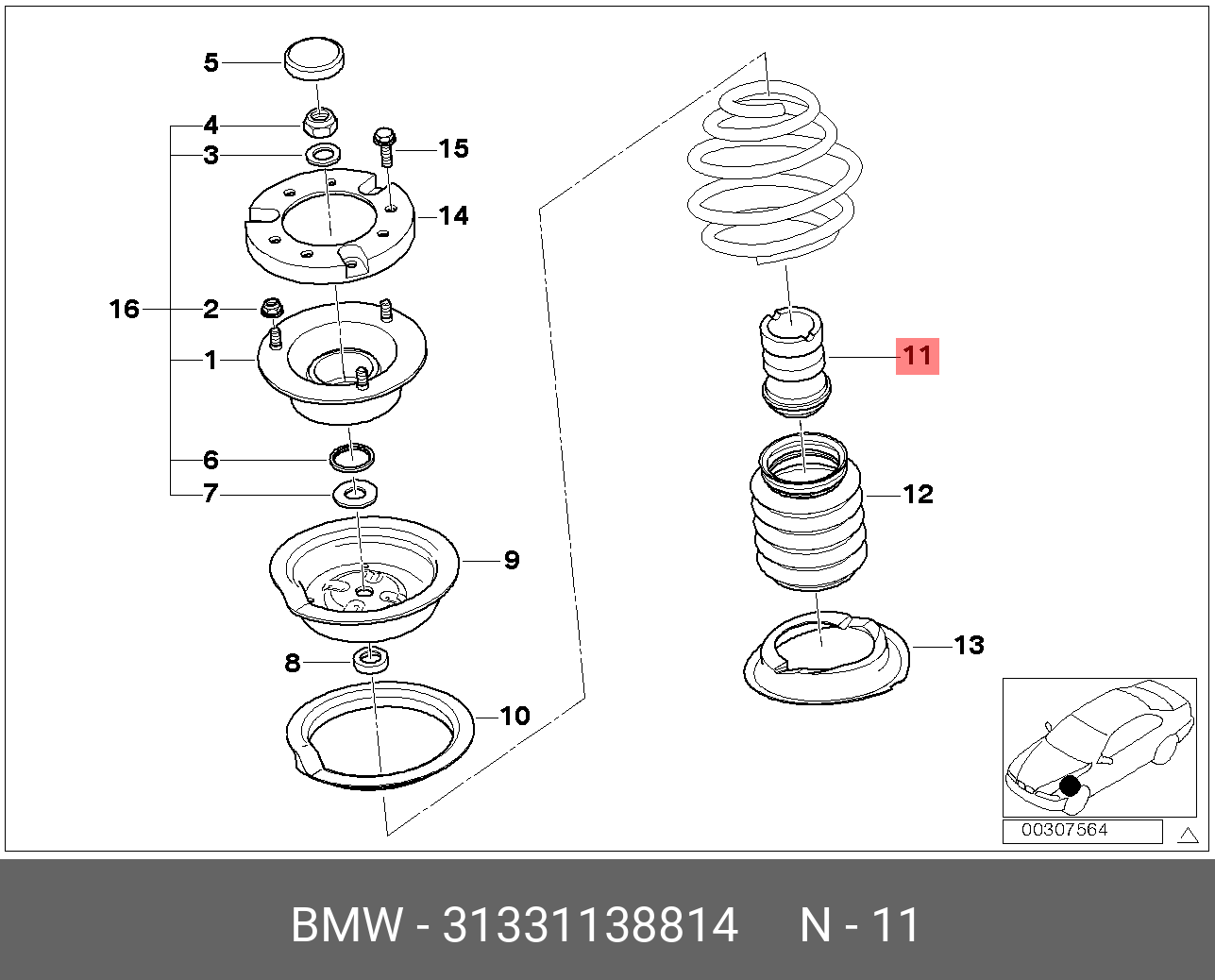 5
4
3
15
14
16
2
1
6
7
9
8
10
11
12
13
00307564
BMW - 31331138814 N - 11