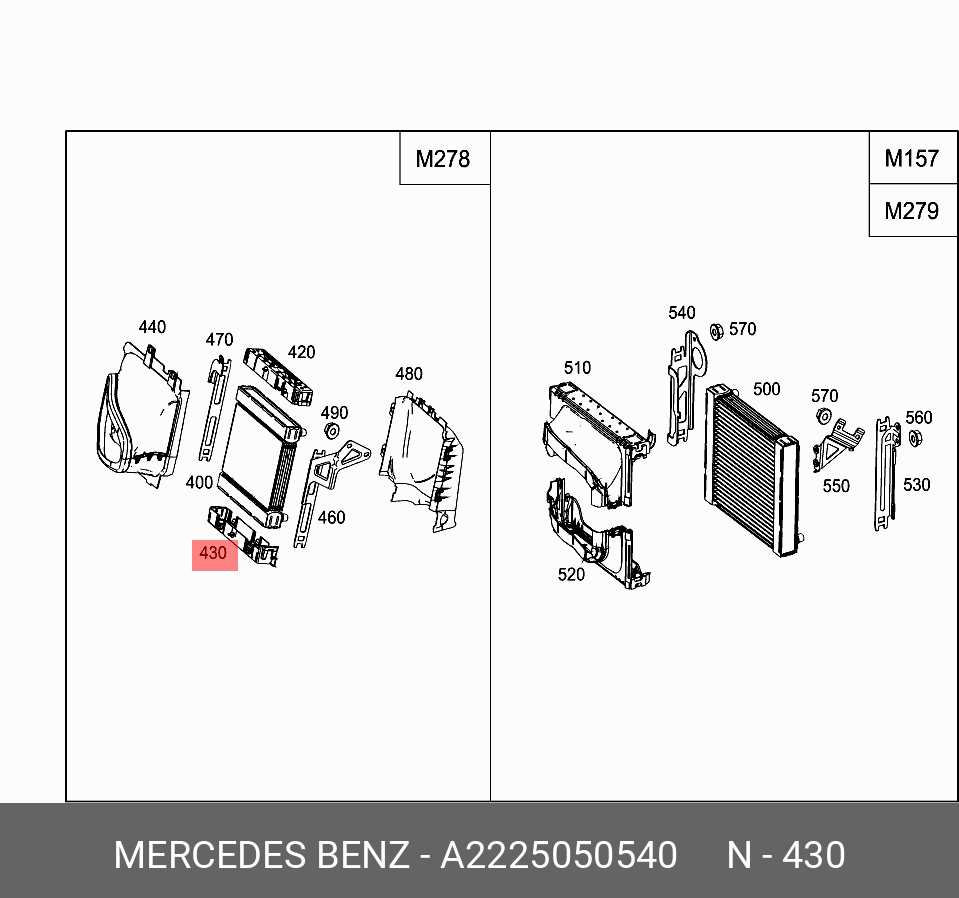 M278

440
470
420
480
490
400
460
430

M157
M279

540
570
510
500
570
560
550
530
520

MERCEDES BENZ - A2225050540 N - 430