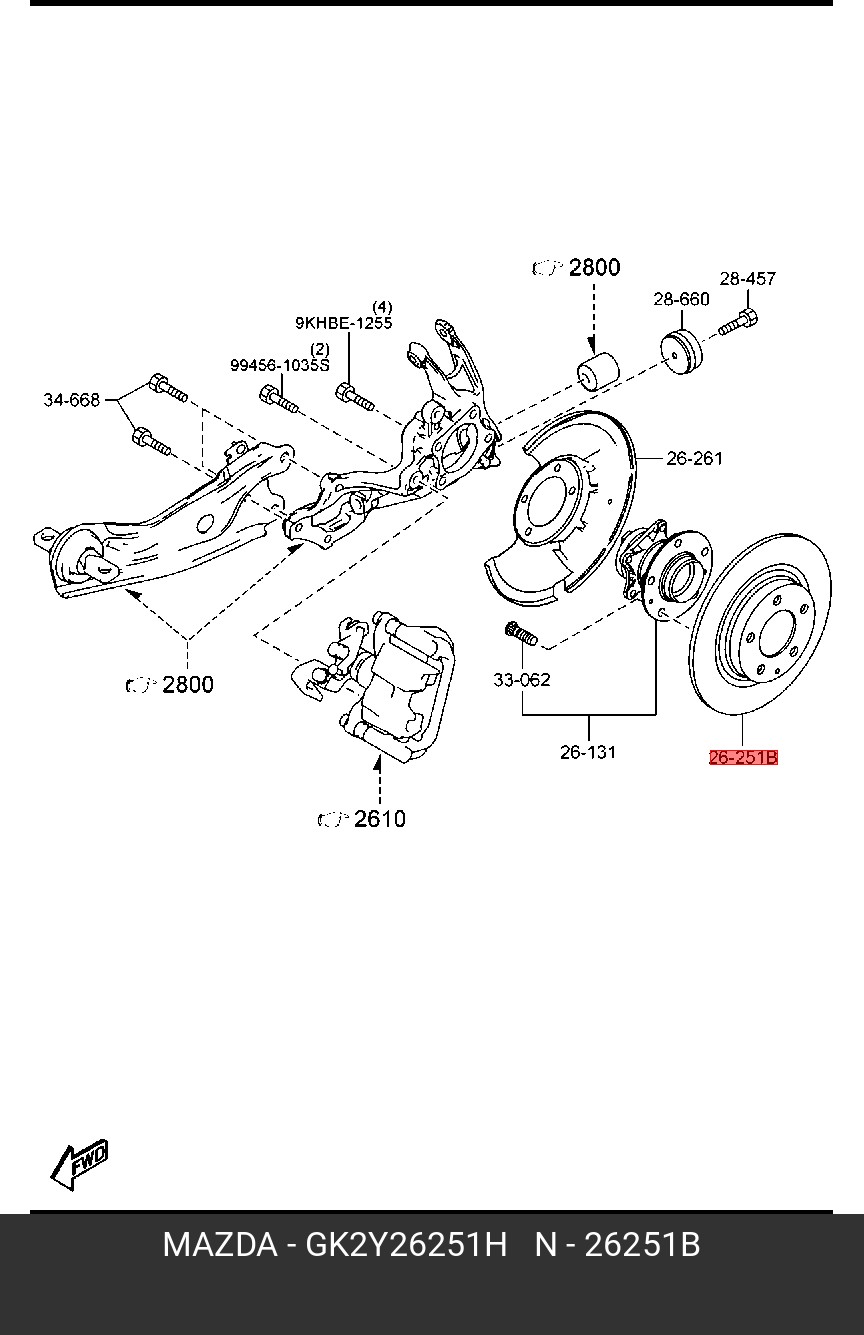 2800
28-457
28-660
(4)
9KHBE-1255
(2)
99456-1035S
34-668
26-261
2800
33-062
26-131
26-251B
2610
FWD
MAZDA - GK2Y26251H N - 26251B