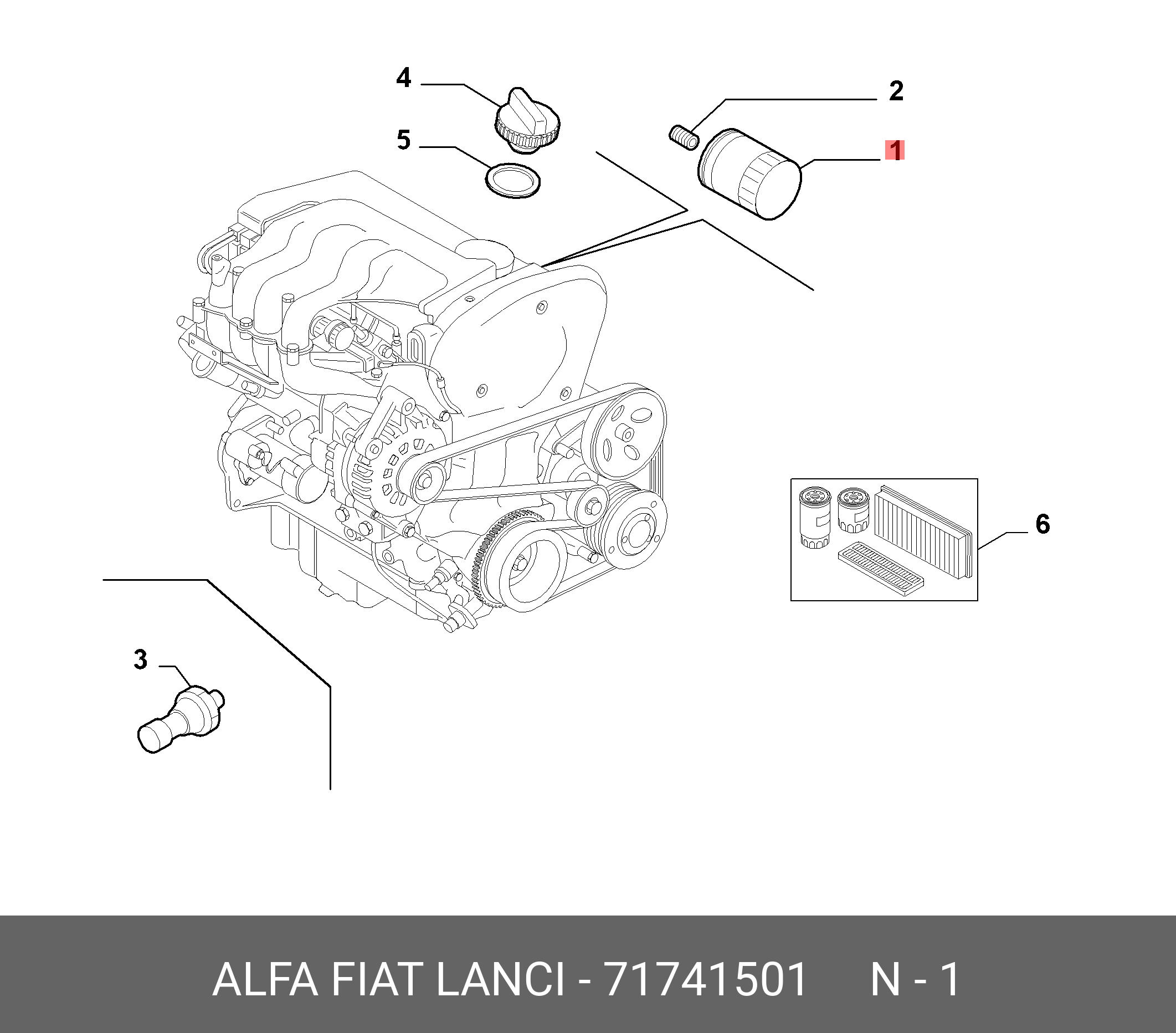 4
2
5
1
6
3

ALFA FIAT LANCI - 71741501 N - 1