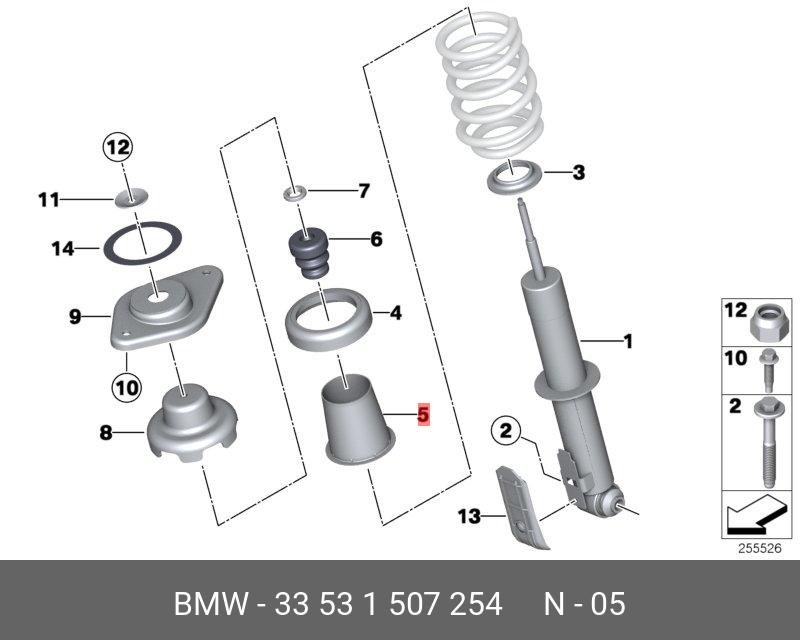 12
11
14
9
10
8
7
6
4
5
3
1
2
13
12
10
2
255526

BMW - 33 53 1 507 254 N - 05