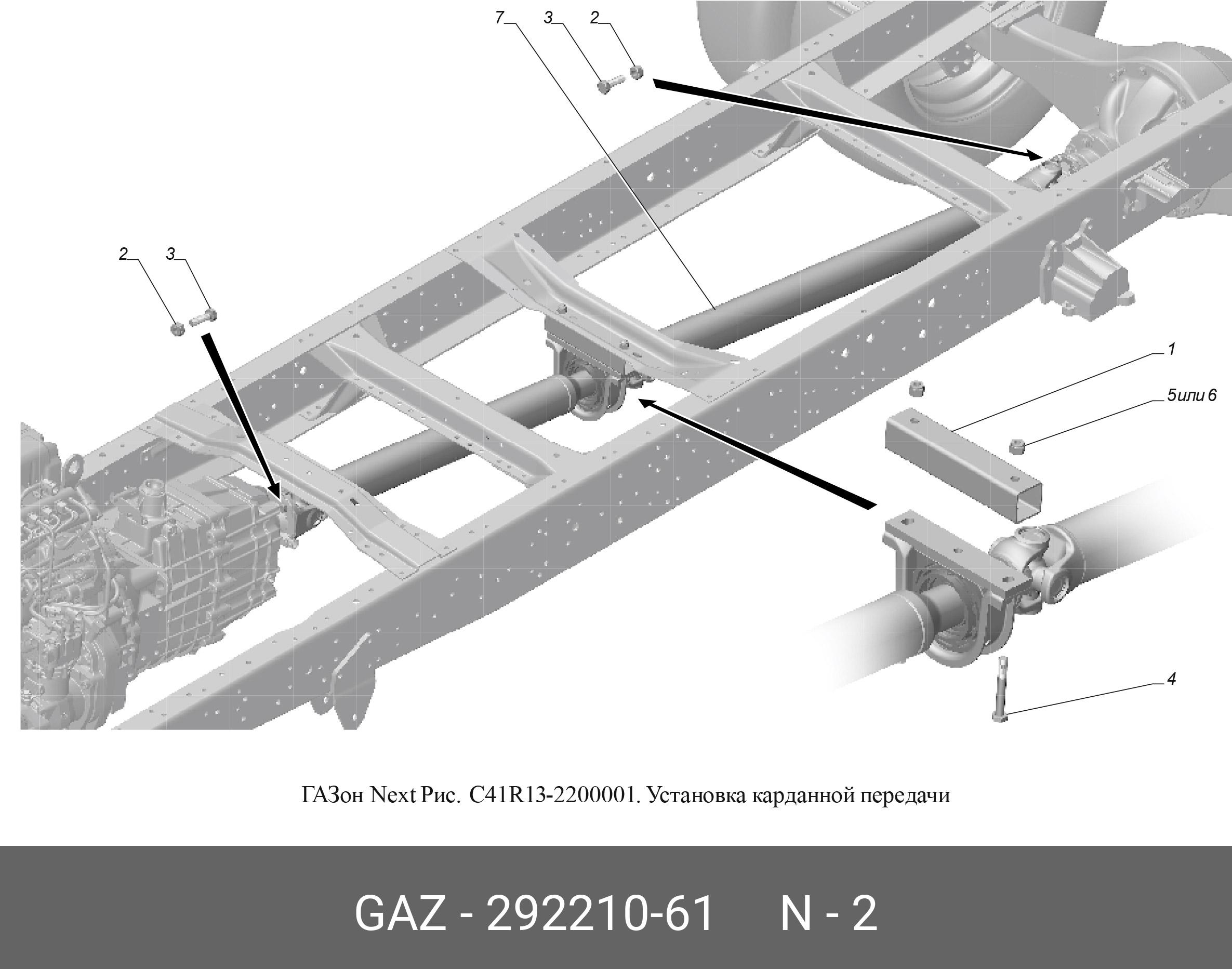 7
3
2
2
3
1
5или 6
4

ГАЗон Next Рис. C41R13-2200001. Установка карданной передачи

GAZ - 292210-61 N - 2