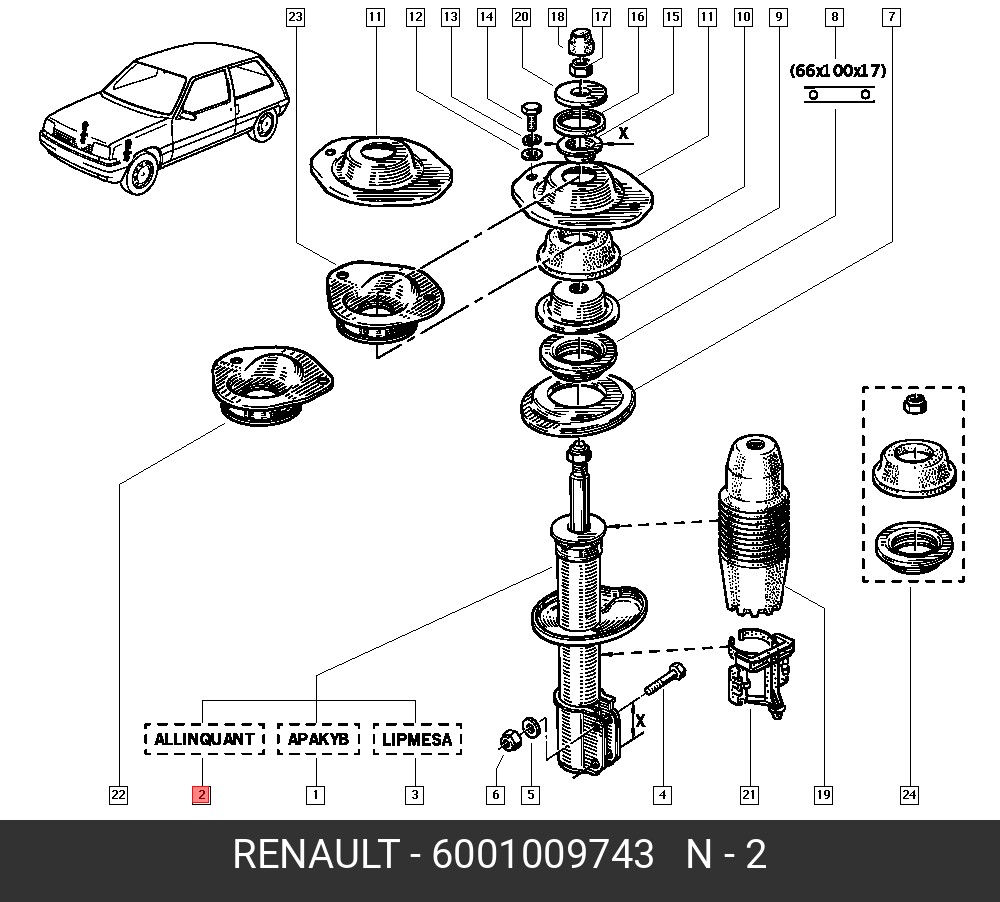 23 11 12 13 14 20 18 17 16 15 11 10 9 8 7

(66x100x17)

X

X

ALLINQUANT APAKYB LIPMESA

22 2 1 3 6 5 4 21 19 24

RENAULT - 6001009743 N - 2