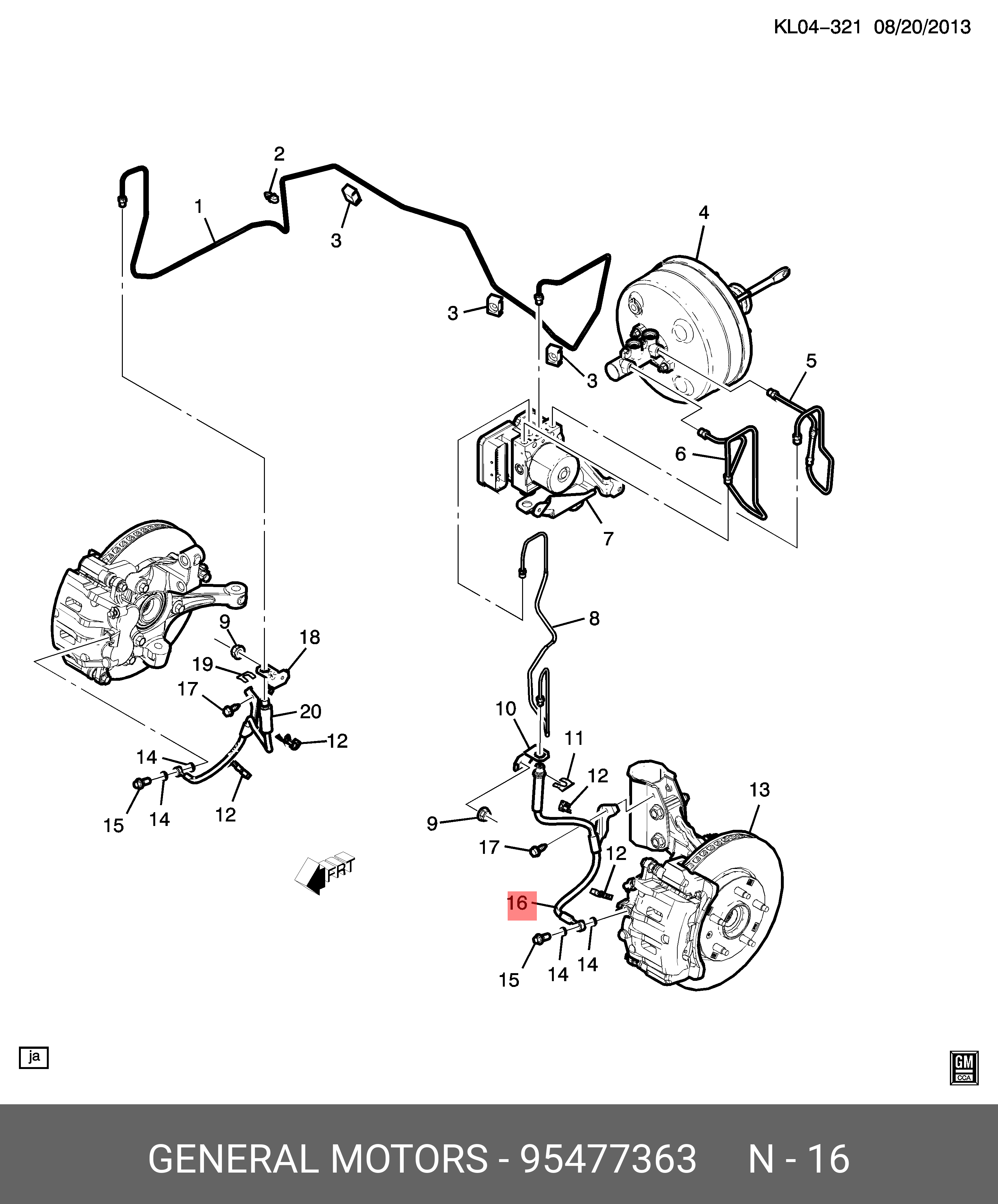 KL04–321 08/20/2013

2
1
3
4
3
3
5
6
7
8
9
18
19
17
20
12
14
15
14
12
10
11
12
13
9
17
12
16
15
14
14
FRT

ja

GM CCA

GENERAL MOTORS - 95477363 N - 16