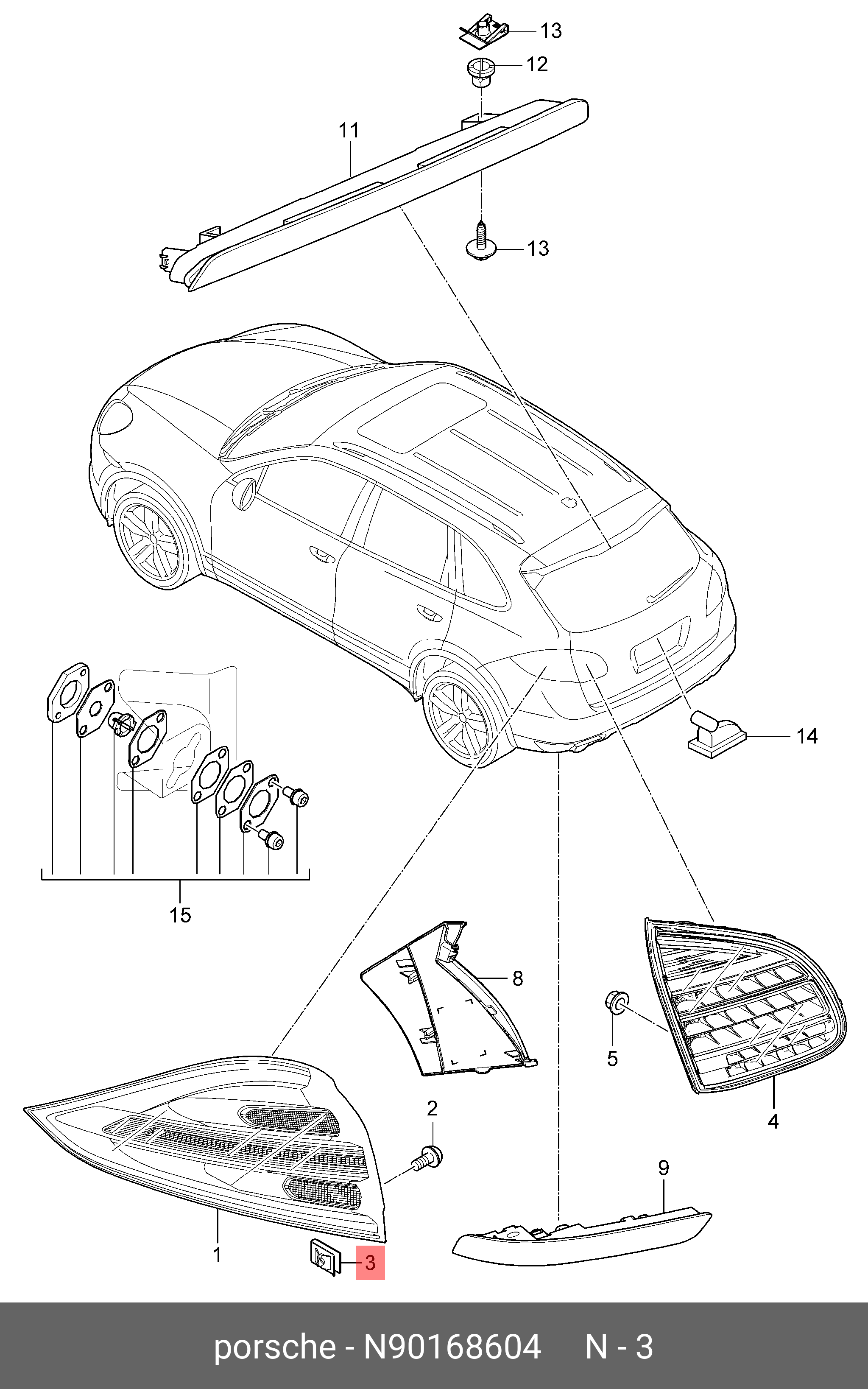 13
12
11
13
14
15
8
5
4
2
9
1
3

porsche - N90168604     N - 3