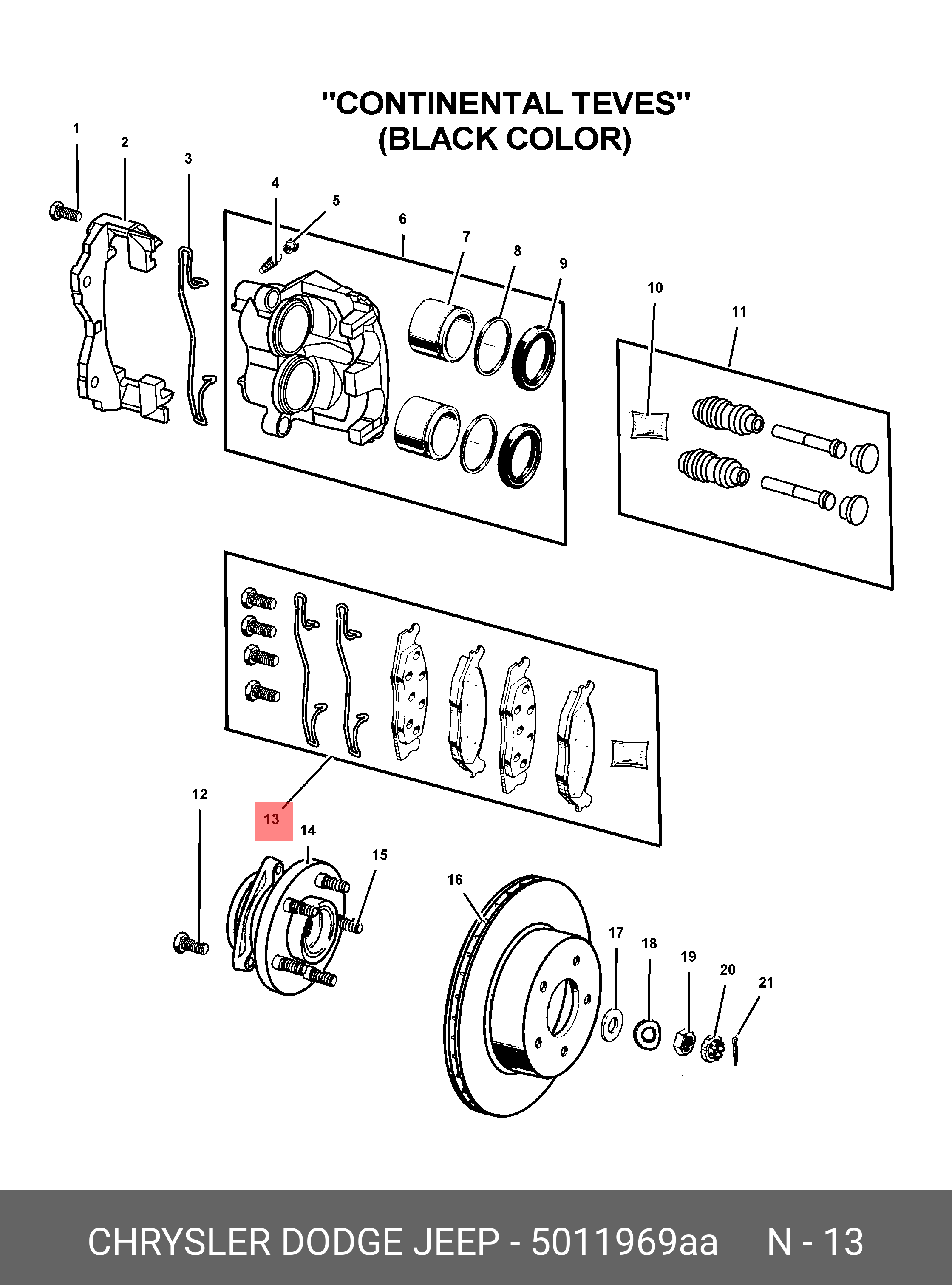 "CONTINENTAL TEVES"
(BLACK COLOR)

1
2
3
4
5
6
7
8
9
10
11
12
13
14
15
16
17
18
19
20
21

CHRYSLER DODGE JEEP - 5011969aa N - 13