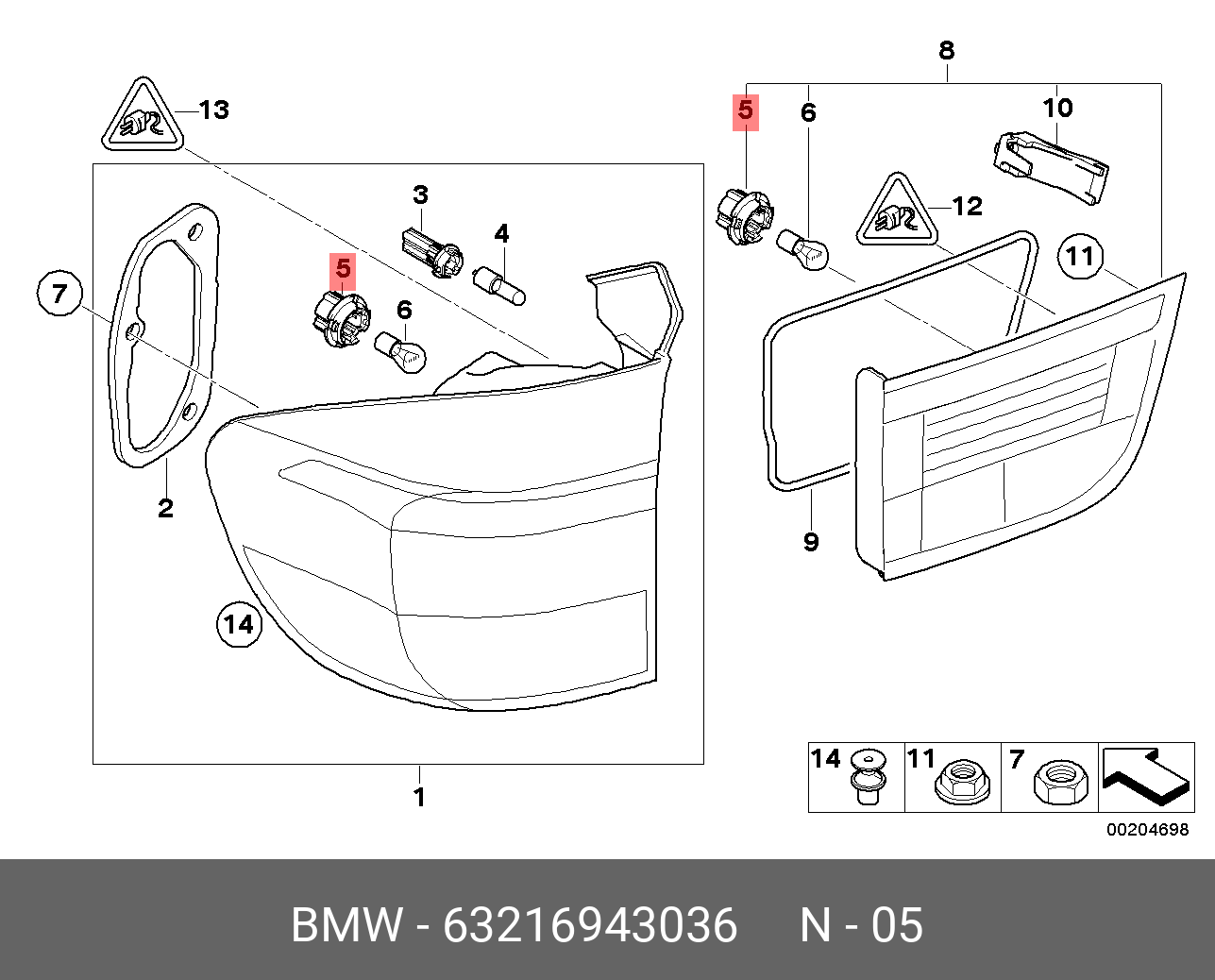 13
3
4
5
6
7
2
14
1
8
5
6
10
12
11
9
14
11
7
00204698
BMW - 63216943036 N - 05