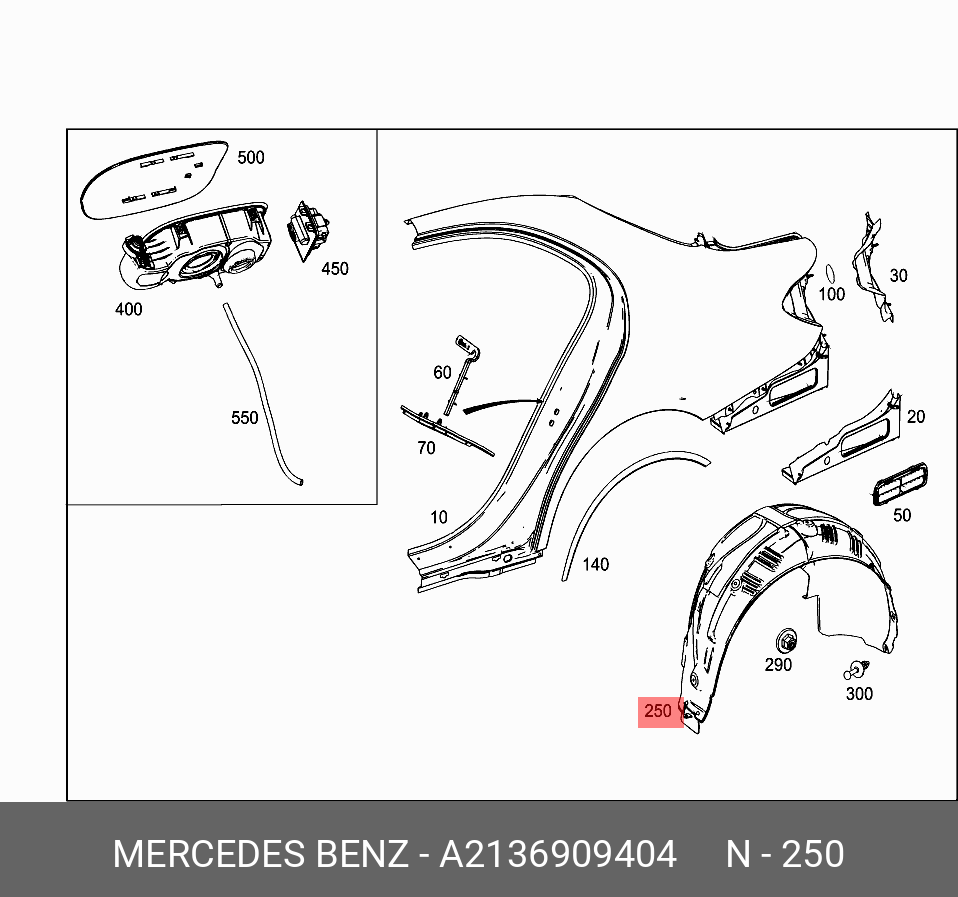 500
450
400
550
60
70
10
140
100
30
20
50
290
300
250

MERCEDES BENZ - A2136909404 N - 250