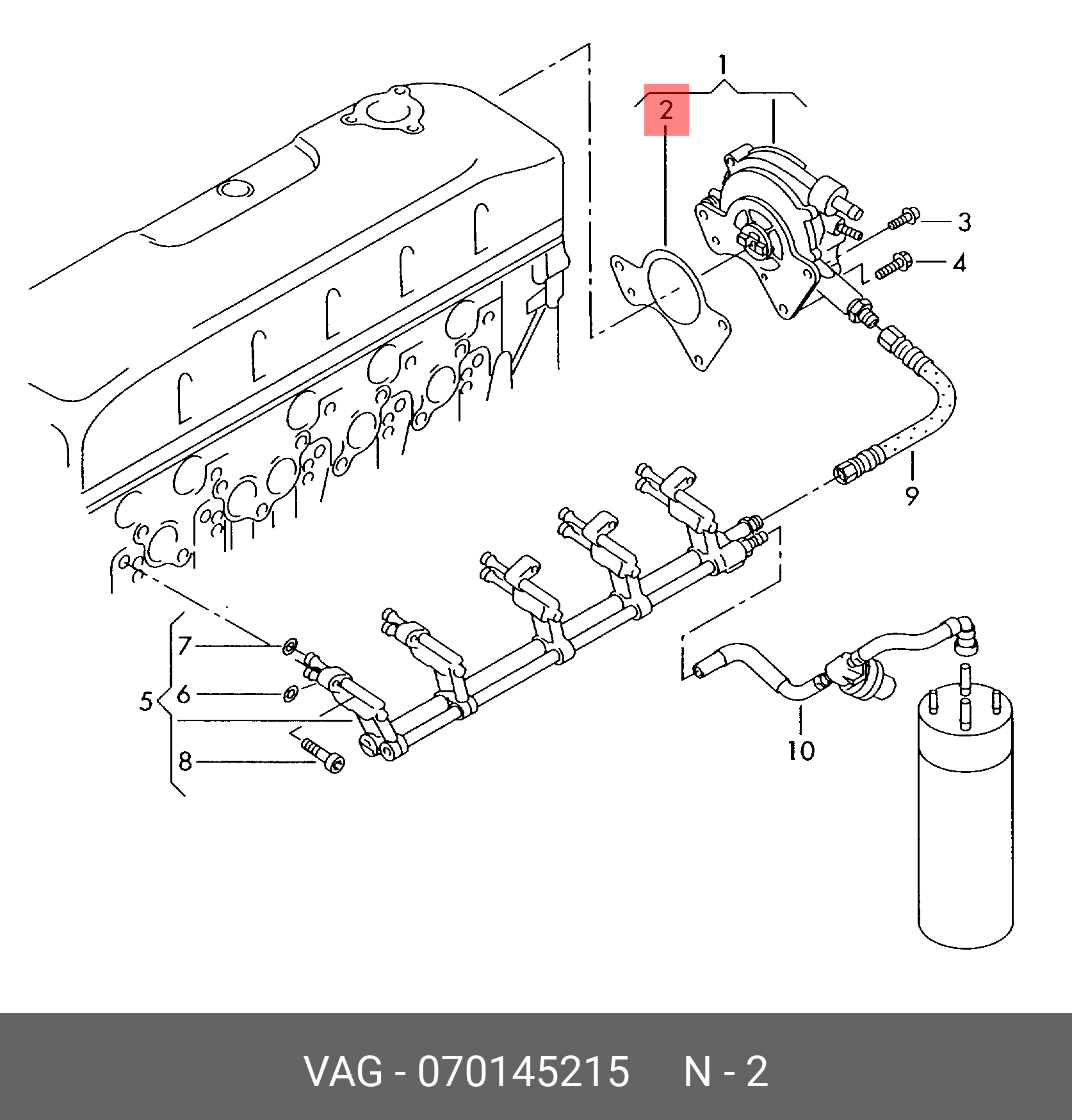 1
2
3
4
9
7
6
5
8
10

VAG - 070145215 N - 2