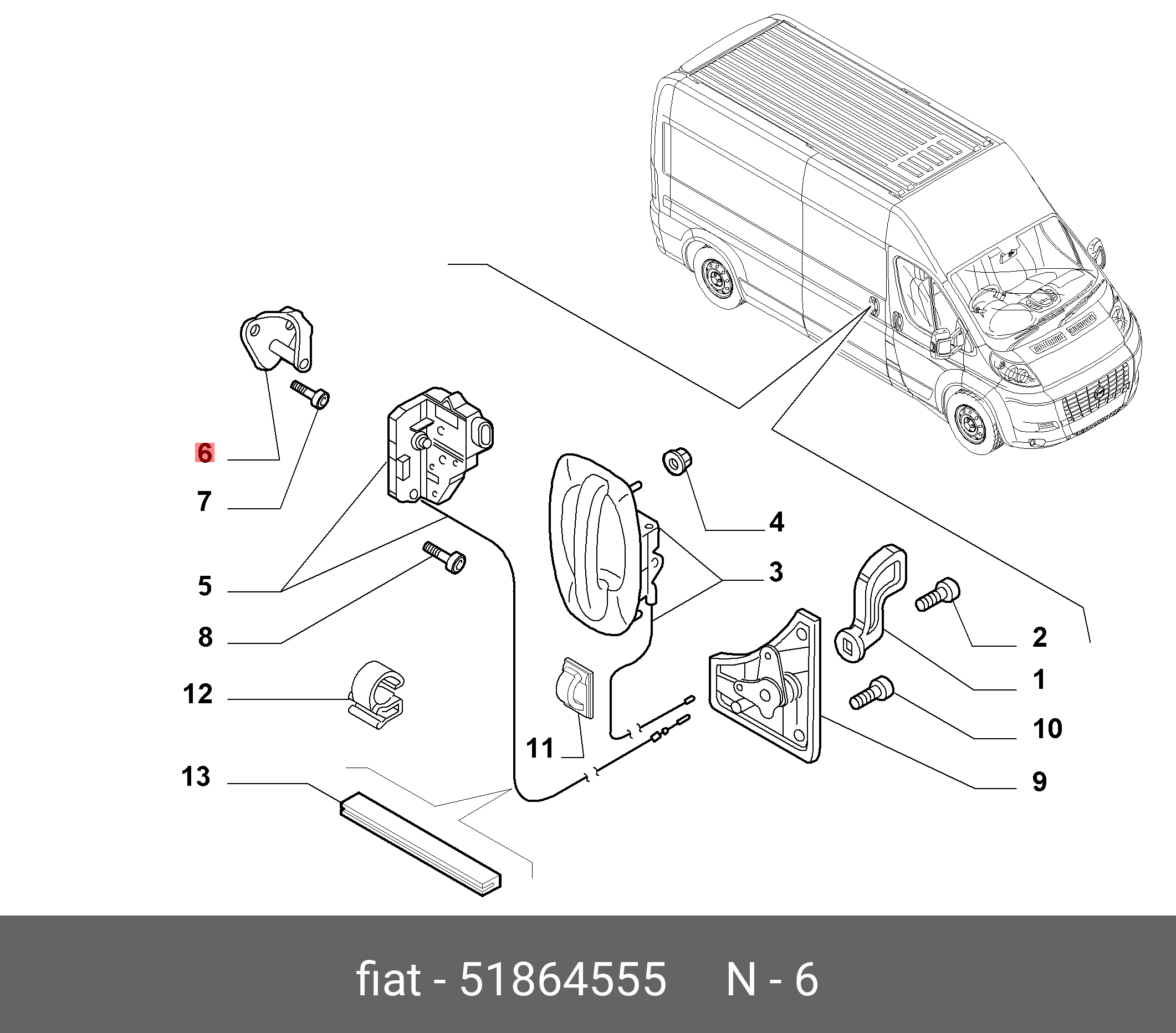 6
7
5
8
12
13
4
3
2
1
10
9
11

fiat - 51864555 N - 6