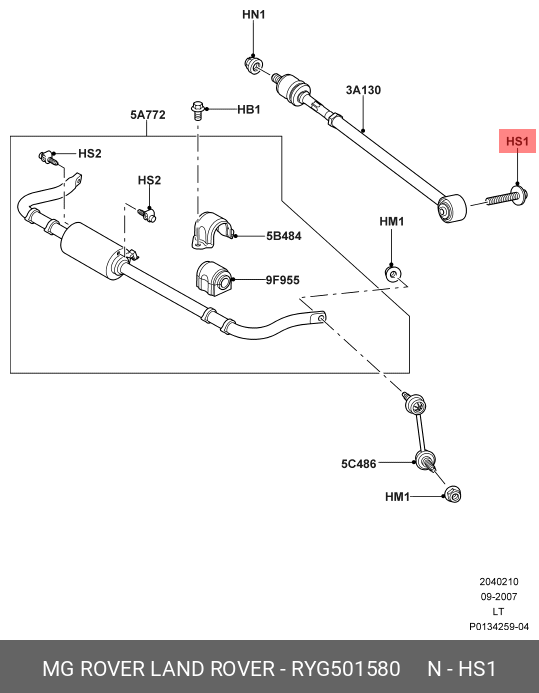 HN1

3A130

5A772

HB1

HS1

HS2

HS2

5B484

HM1

9F955

5C486

HM1

2040210
09-2007
LT
P0134259-04

MG ROVER LAND ROVER - RYG501580 N - HS1