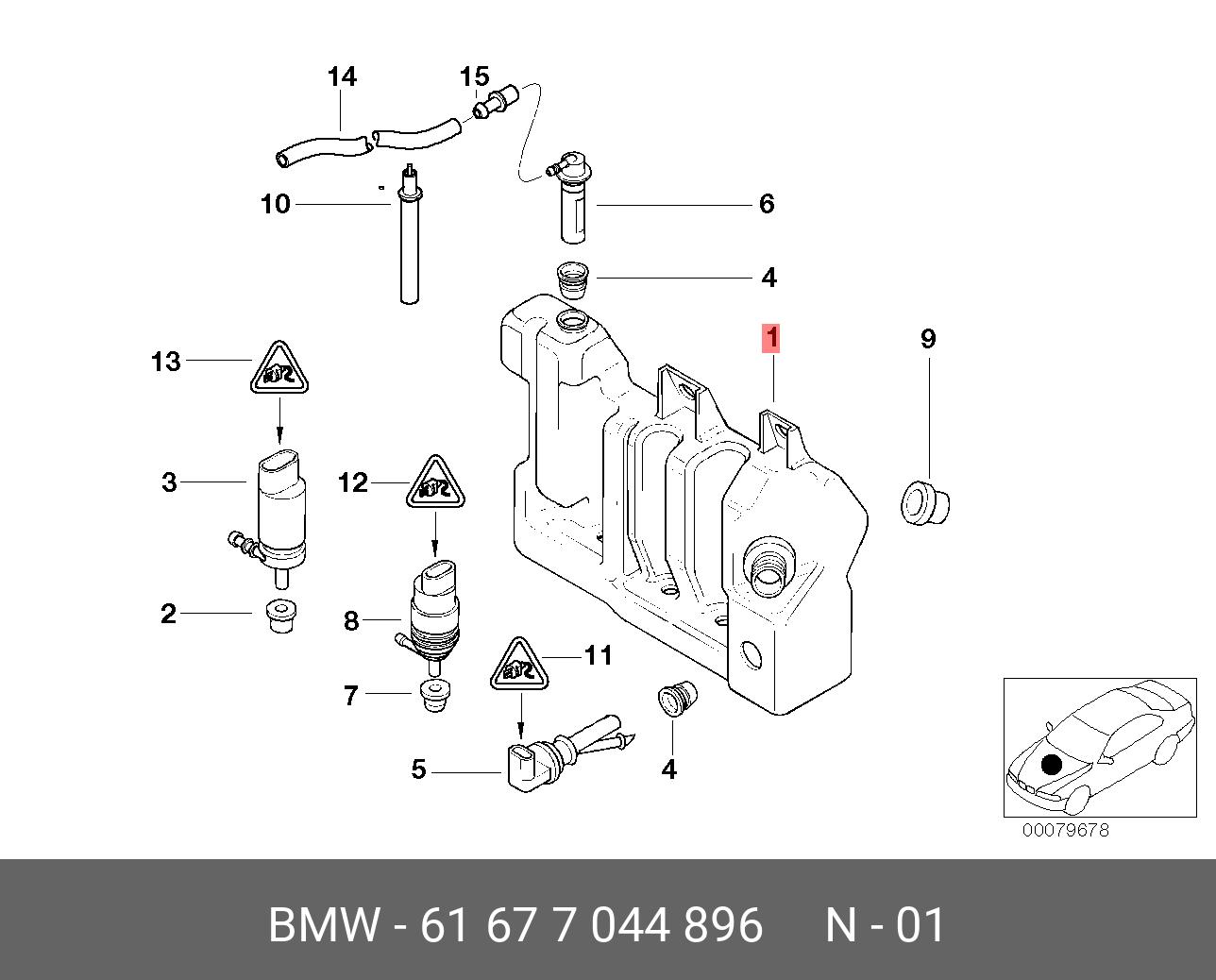 14
15
10
6
4
1
9
13
3
12
2
8
11
7
5
4
00079678
BMW - 61 67 7 044 896 N - 01