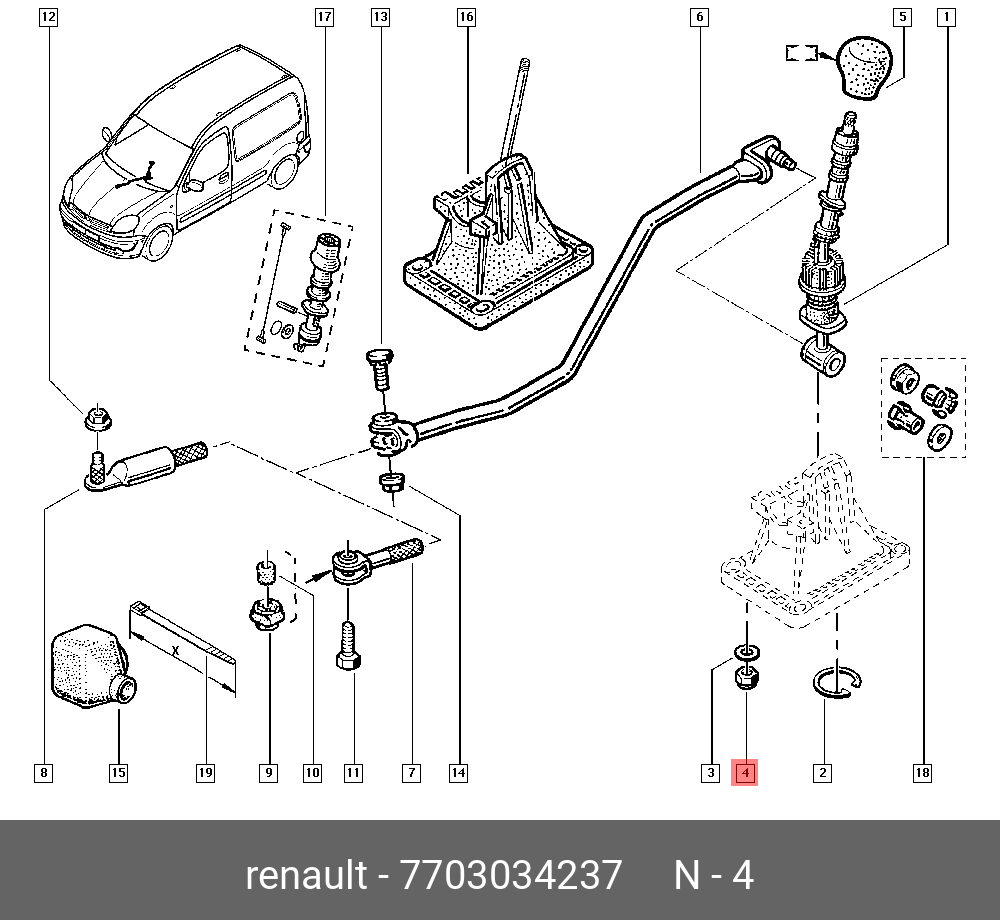 12
17
13
16
6
5
1
X
8
15
19
9
10
11
7
14
3
4
2
18

renault - 7703034237 N - 4