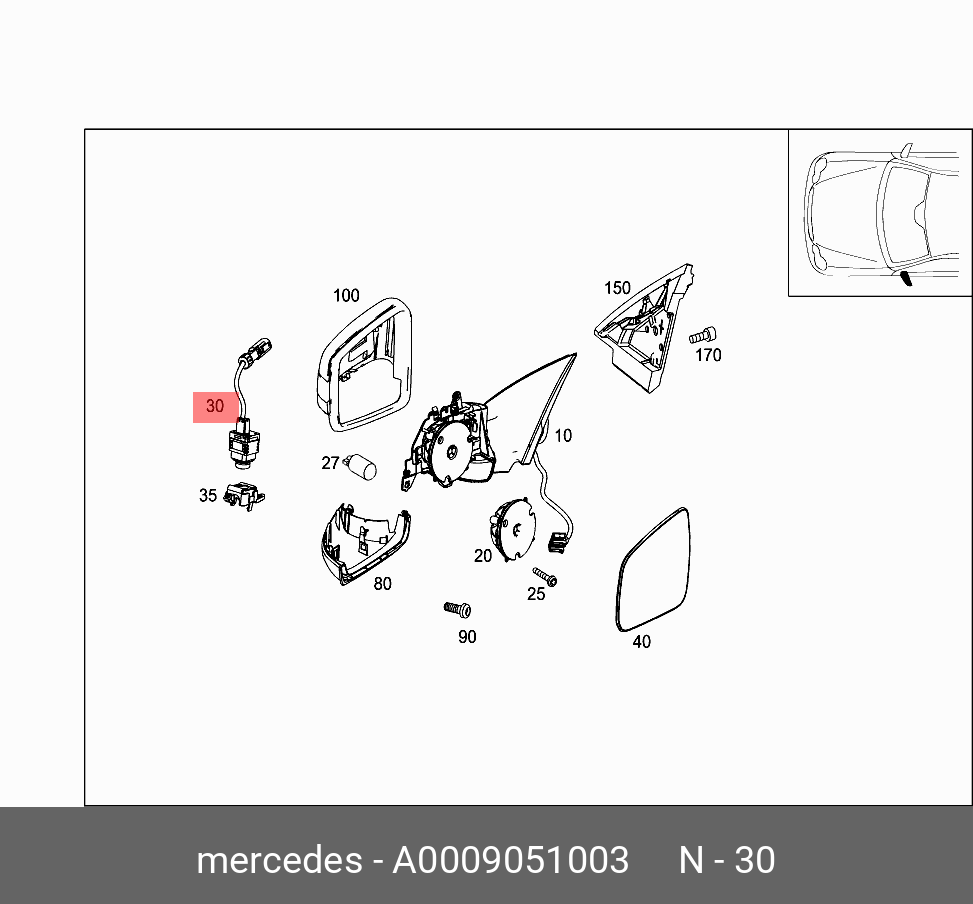 100
150
170
30
10
27
35
20
80
25
90
40
mercedes - A0009051003 N - 30