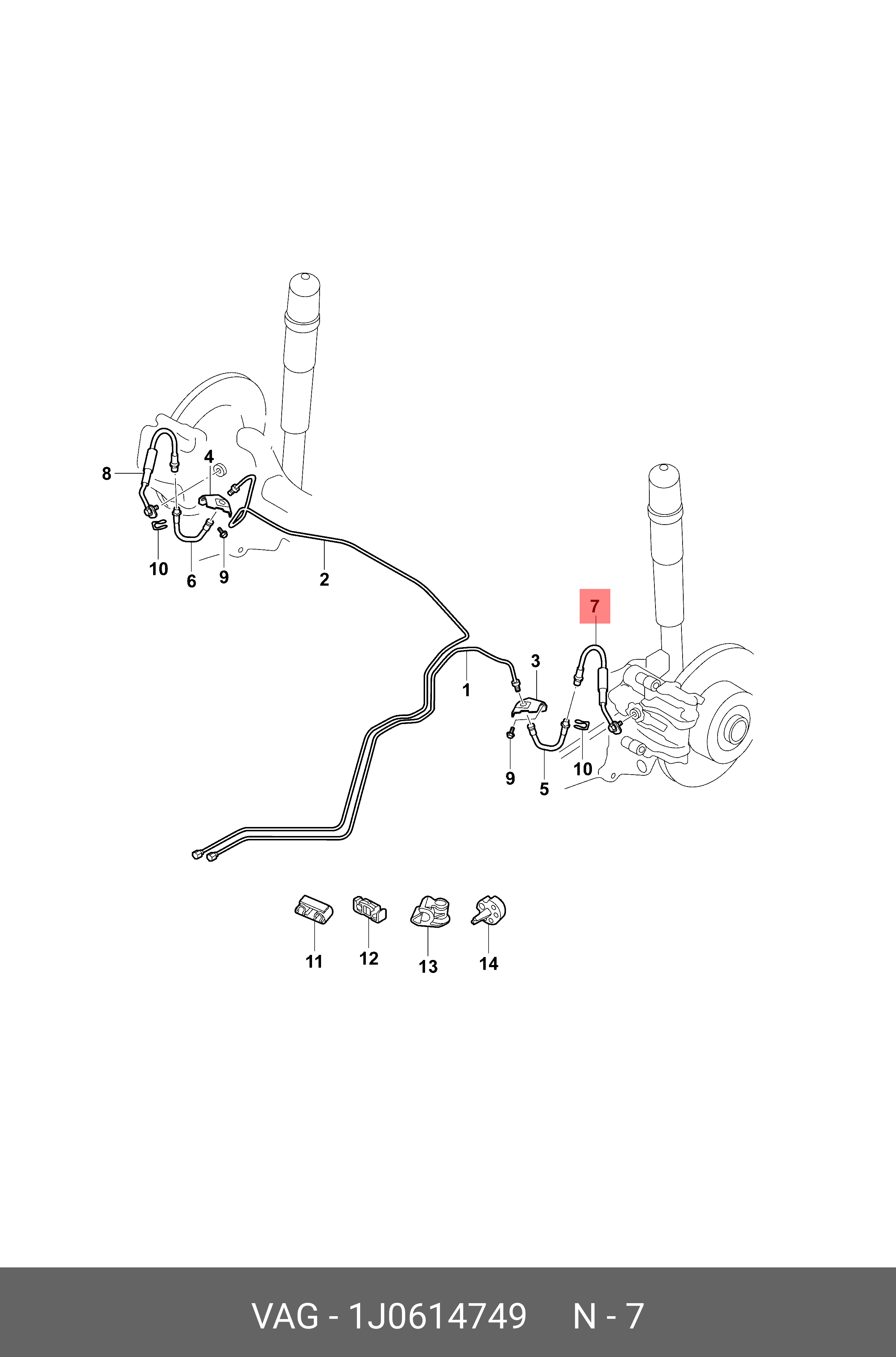 8
4
10
6
9
2
7
3
1
9
5
10
11
12
13
14

VAG - 1J0614749 N - 7