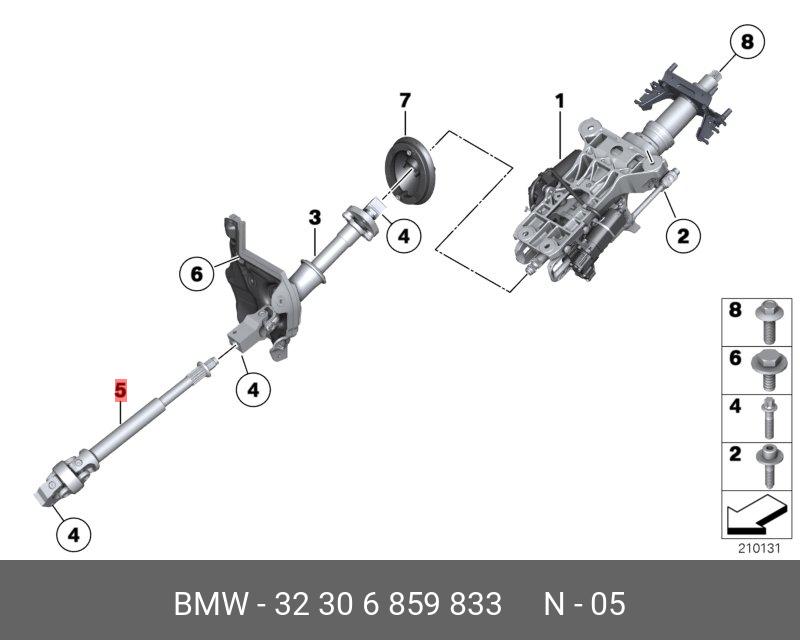 8
7
1
3
4
2
6
4
5
4
8
6
4
2
210131
BMW - 32 30 6 859 833 N - 05