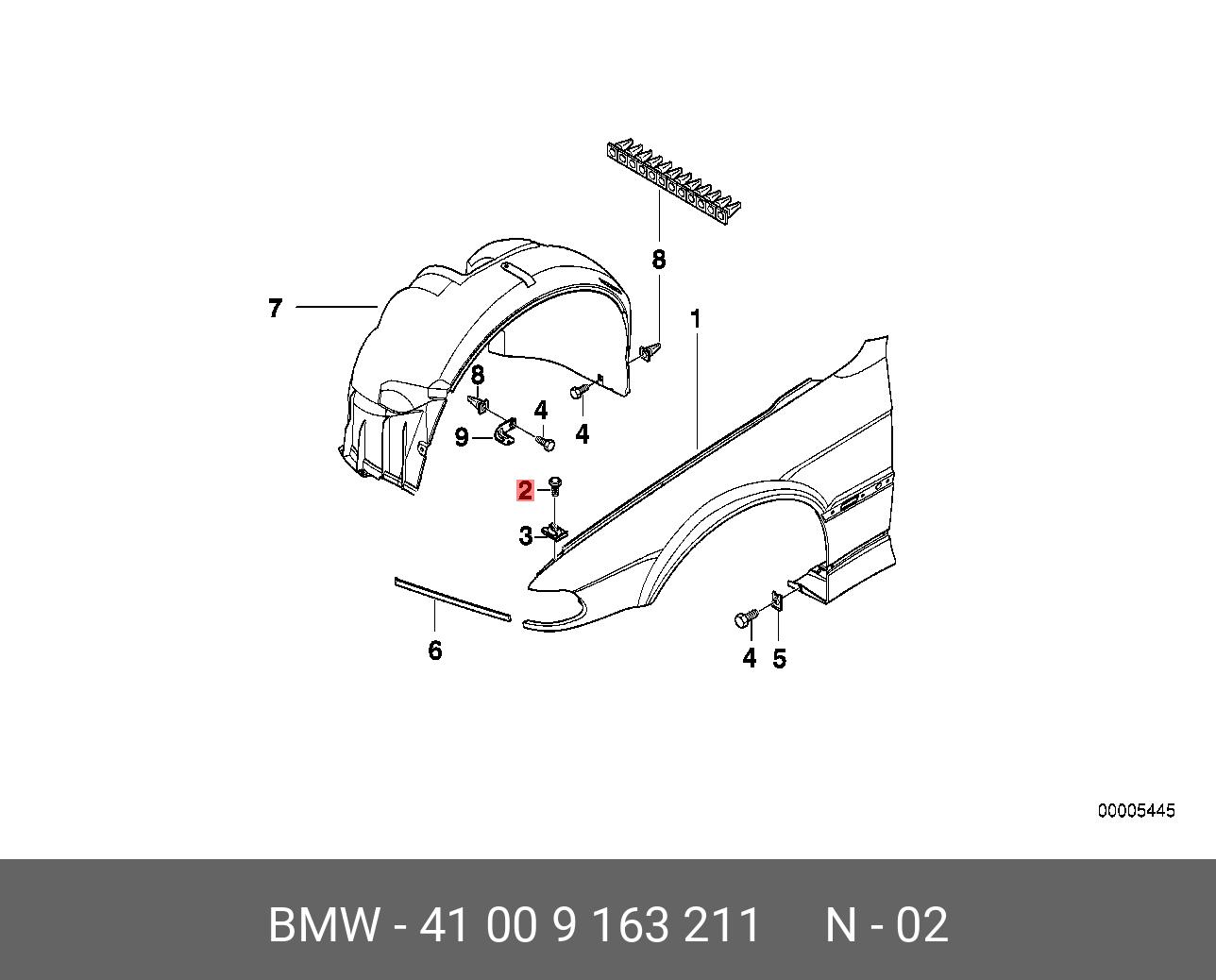 8

7

1

8

4

9

4

2

3

6

4

5

00005445

BMW - 41 00 9 163 211     N - 02