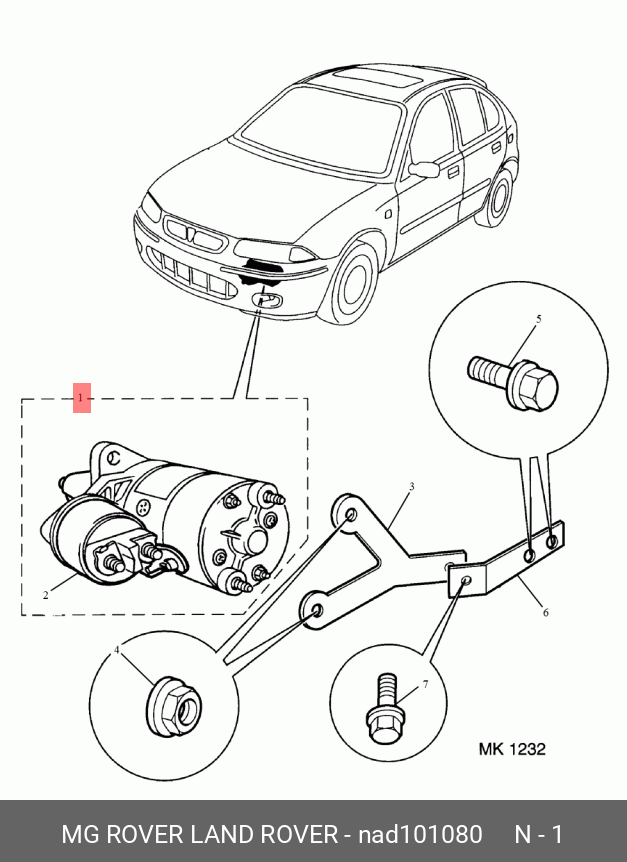 5

1

3

2

6

4

7

MK 1232

MG ROVER LAND ROVER - nad101080 N - 1