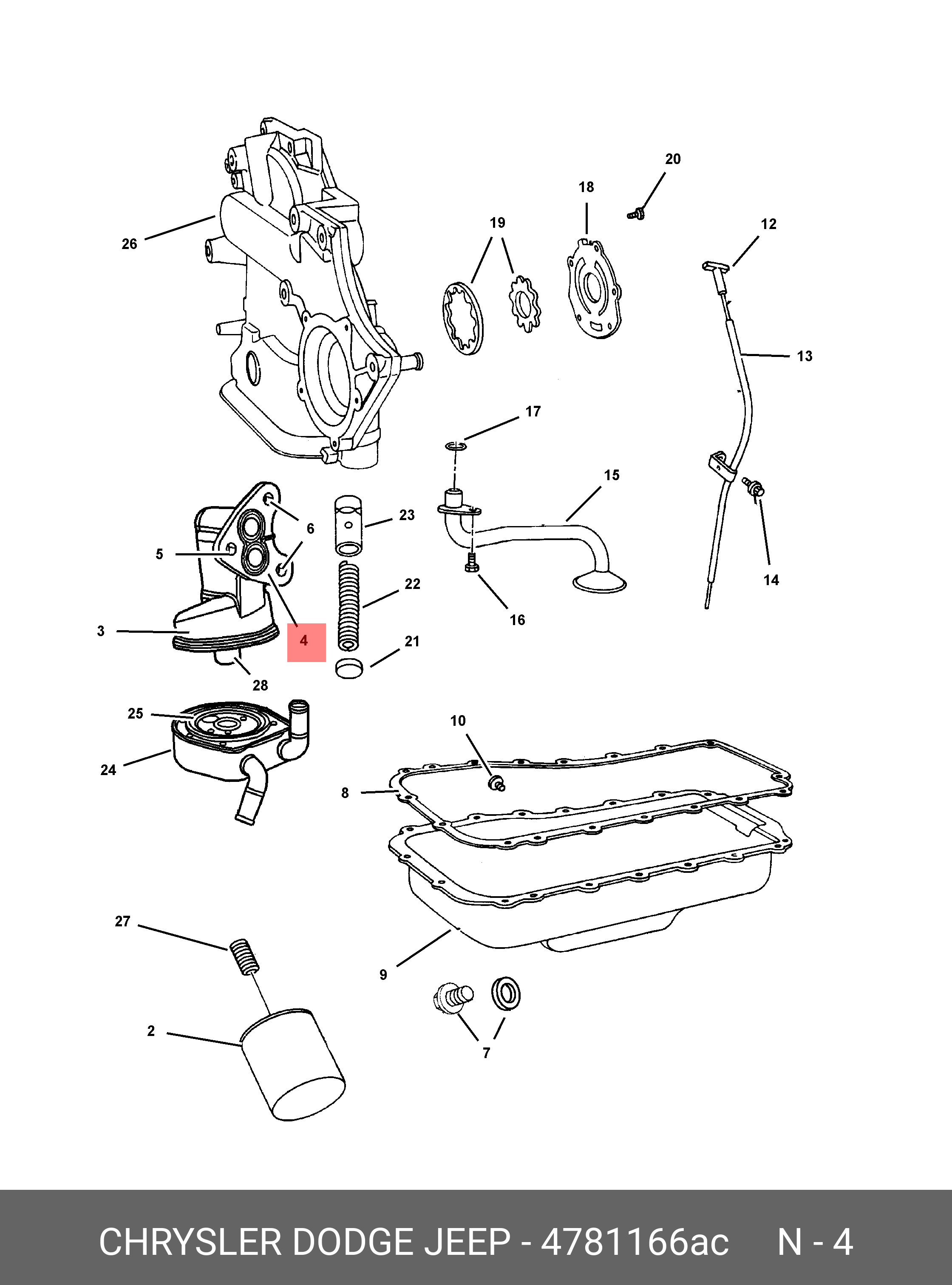 20
18
19
12
26
13
17
15
23
6
5
22
14
16
3
4
21
28
25
10
24
8
27
9
2
7

CHRYSLER DODGE JEEP - 4781166ac N - 4