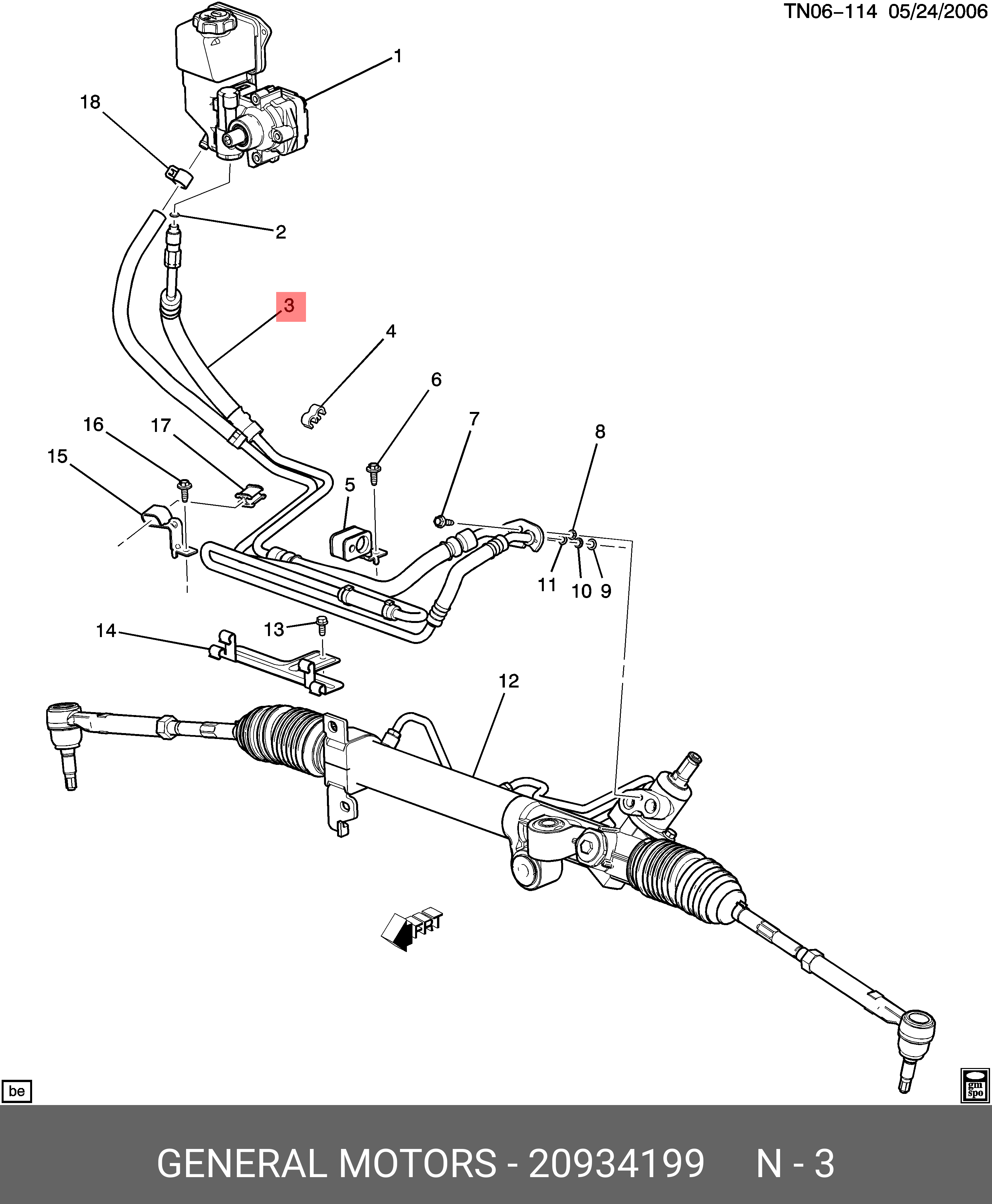 TN06–114 05/24/2006

1
18
2
3
4
6
7
8
16
17
15
5
11
10
9
14
13
12
FRT

be

gm spo

GENERAL MOTORS - 20934199 N - 3