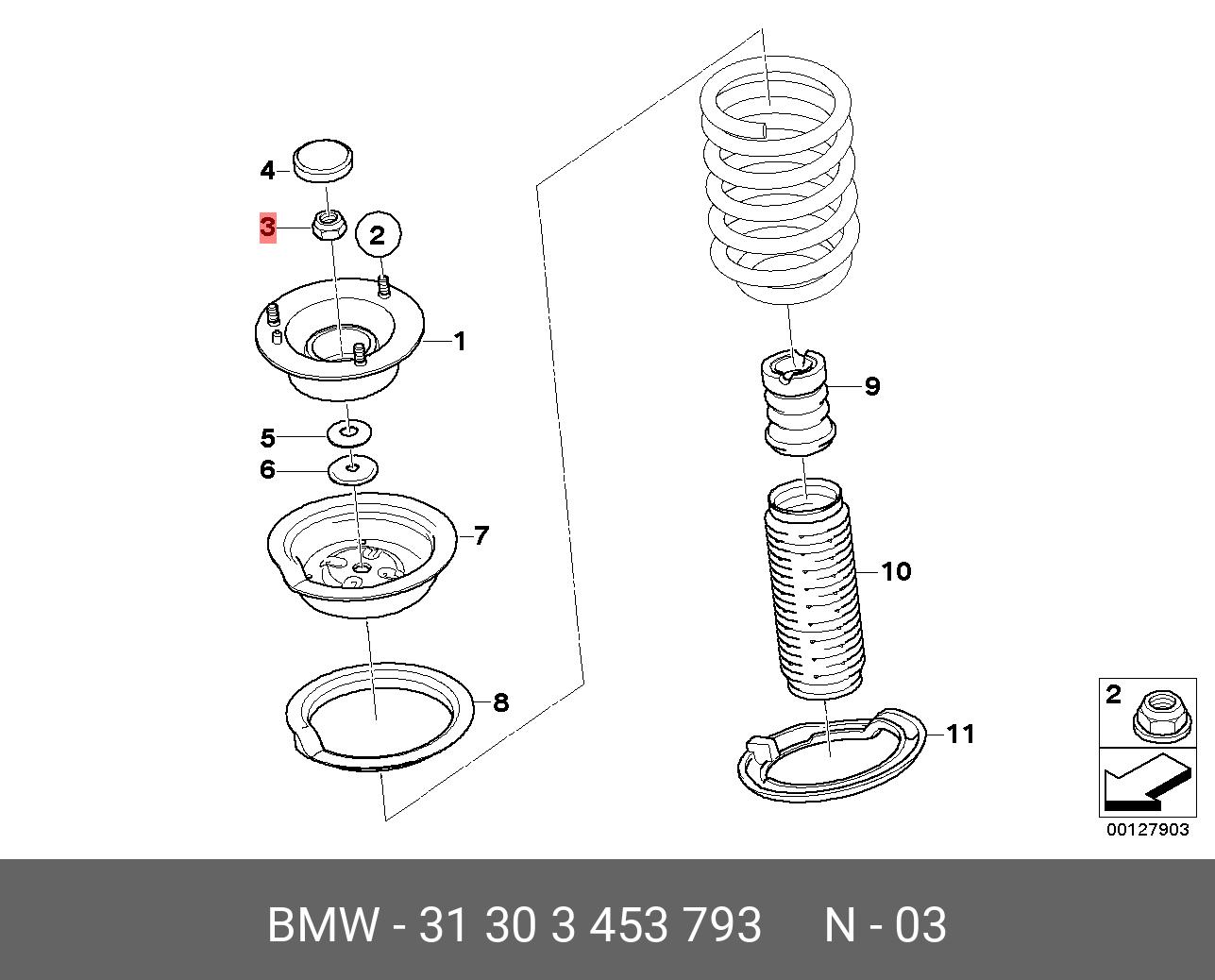 4
3
2
1
5
6
7
8
9
10
11
2
00127903

BMW - 31 30 3 453 793 N - 03