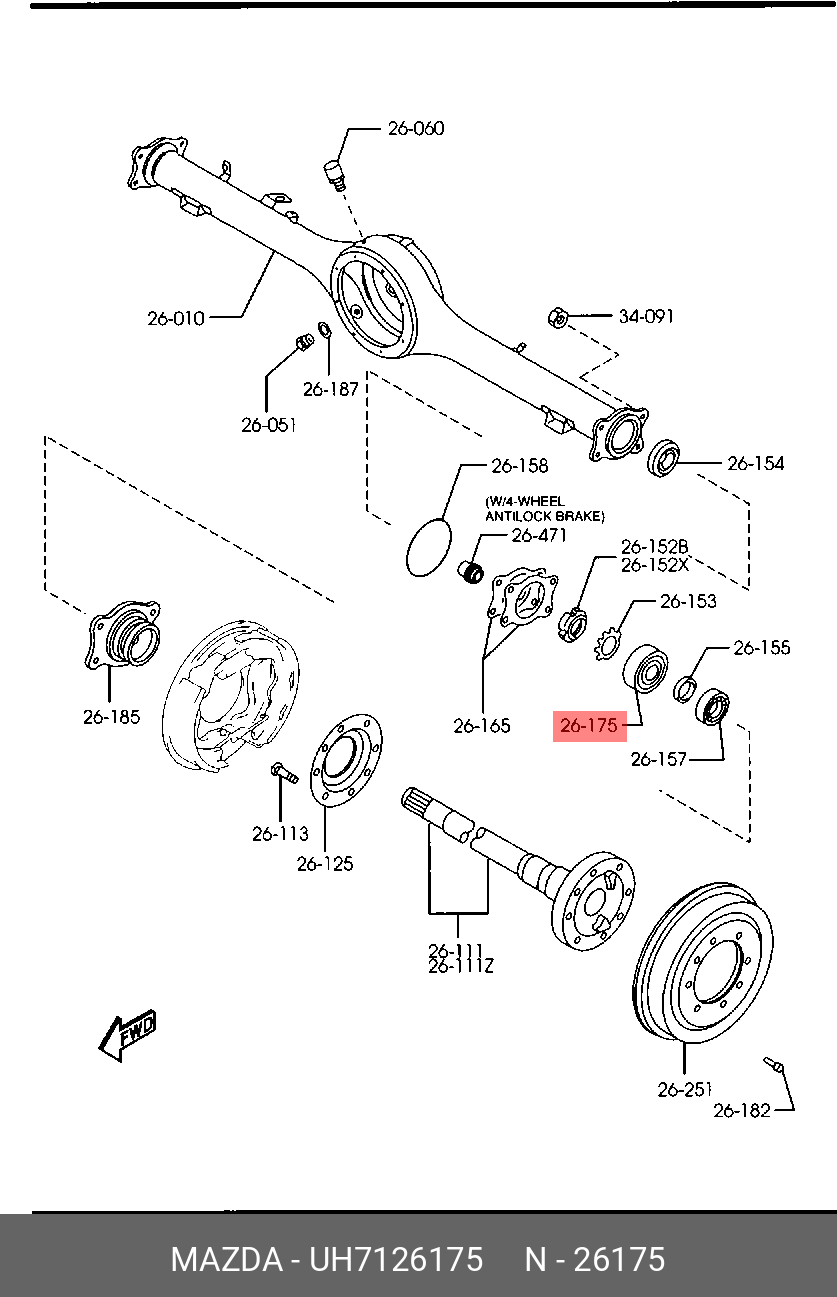 26-060

26-010

34-091

26-187

26-051

26-154

26-158

(W/4-WHEEL ANTILOCK BRAKE)

26-471

26-152B
26-152X

26-153

26-155

26-185

26-165

26-175

26-157

26-113

26-125

26-111
26-111Z

FWD

26-251

26-182

MAZDA - UH7126175     N - 26175