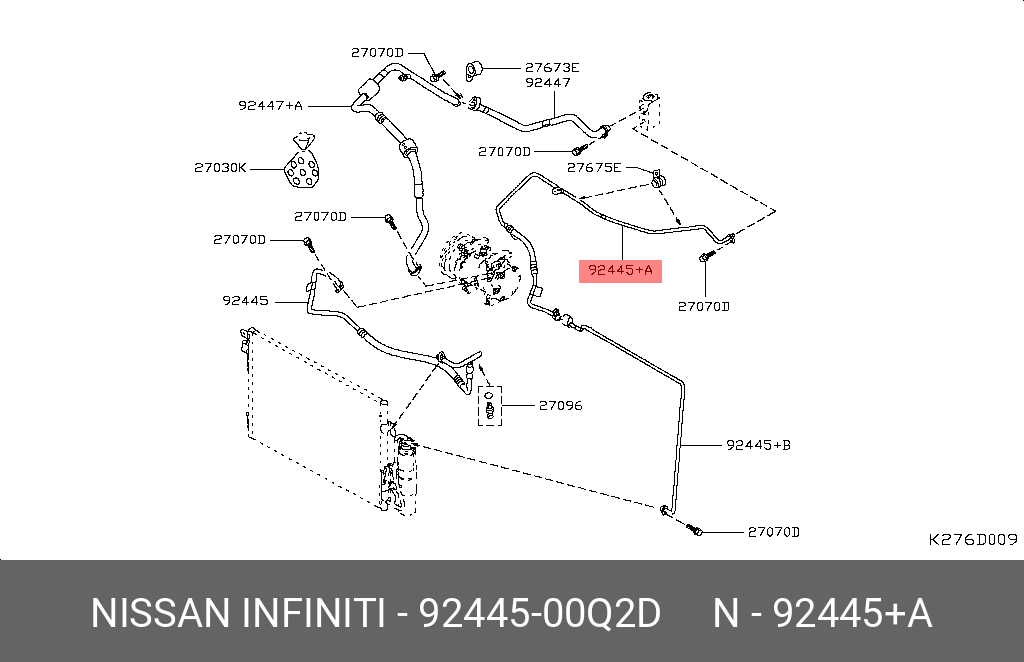 27070D
27673E
92447
92447+A
27030K
27070D
27675E
27070D
27070D
92445+A
27070D
92445
27096
92445+B
27070D
K276D009

NISSAN INFINITI - 92445-00Q2D N - 92445+A