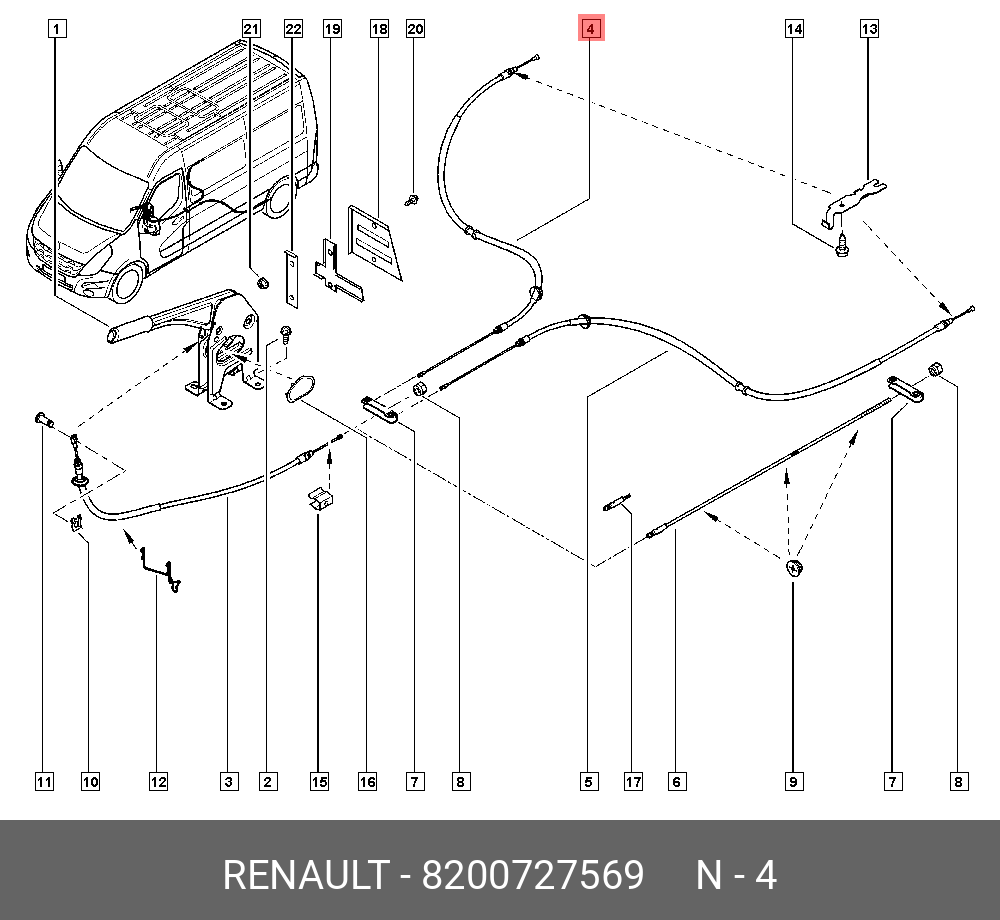 1
21
22
19
18
20
4
14
13
11
10
12
3
2
15
16
7
8
5
17
6
9
7
8

RENAULT - 8200727569 N - 4