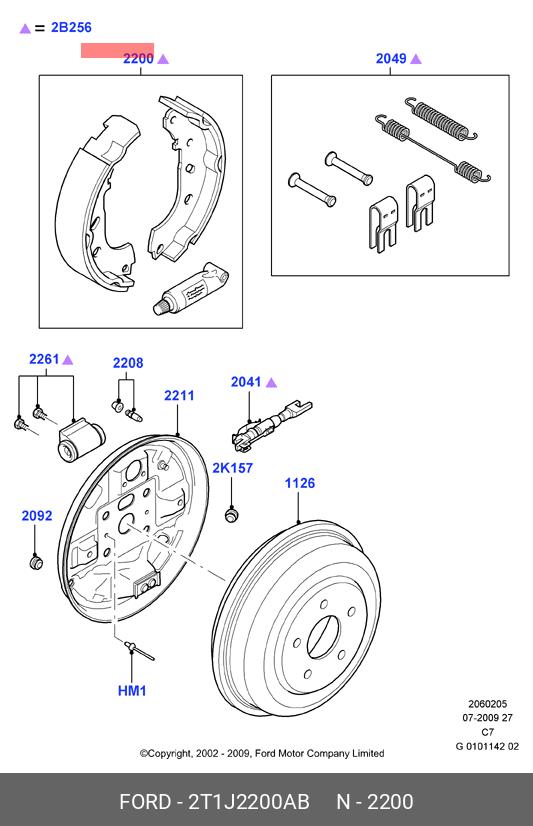 ▲ = 2B256

2200 ▲

2049 ▲

2261 ▲

2208

2211

2041 ▲

2K157

1126

2092

HM1

2060205
07-2009 27
C7
G 0101142 02

©Copyright, 2002 - 2009, Ford Motor Company Limited

FORD - 2T1J2200AB N - 2200