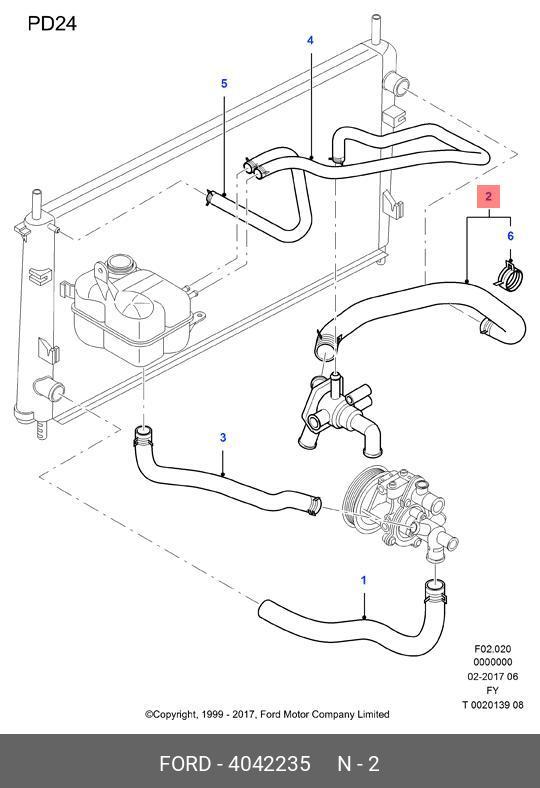 PD24

4

5

2

6

3

1

F02.020
0000000
02-2017 06
FY
T 0020139 08

©Copyright, 1999 - 2017, Ford Motor Company Limited

FORD - 4042235 N - 2