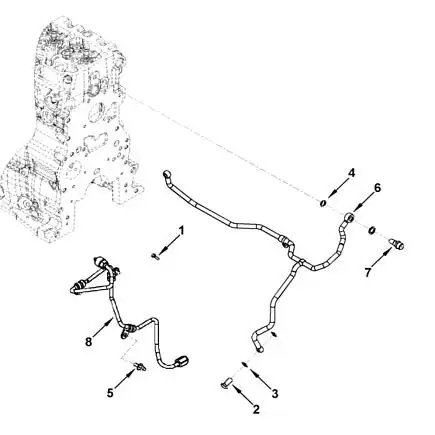 4
6
1
7
8
5
3
2