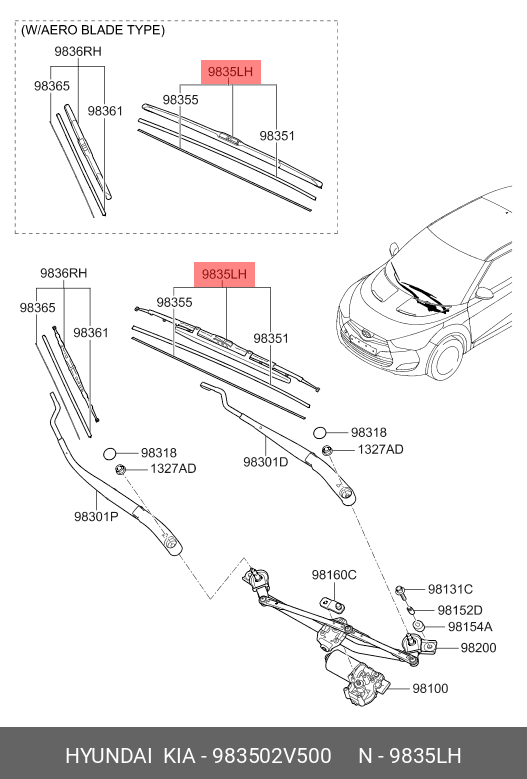 (W/AERO BLADE TYPE)

9836RH
98365
98361
9835LH
98355
98351

9836RH
98365
98361
9835LH
98355
98351
98318
1327AD
98301D
98318
1327AD
98301P
98160C
98131C
98152D
98154A
98200
98100

HYUNDAI KIA - 983502V500 N - 9835LH