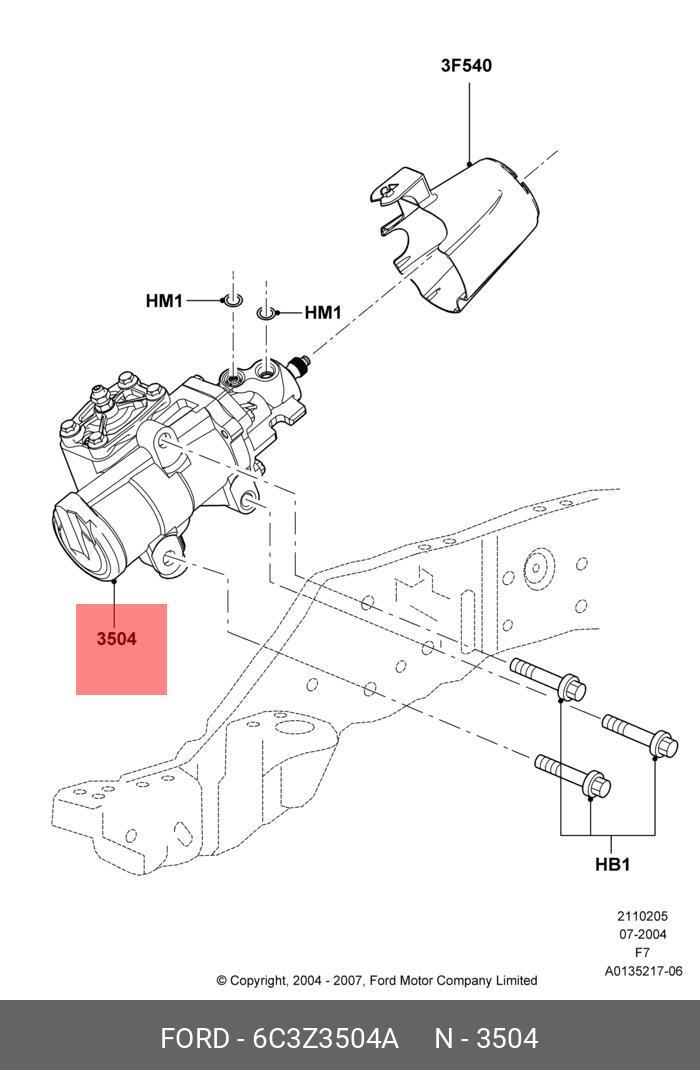 3F540

HM1

HM1

3504

HB1

2110205
07-2004
F7
A0135217-06

© Copyright, 2004 - 2007, Ford Motor Company Limited

FORD - 6C3Z3504A N - 3504