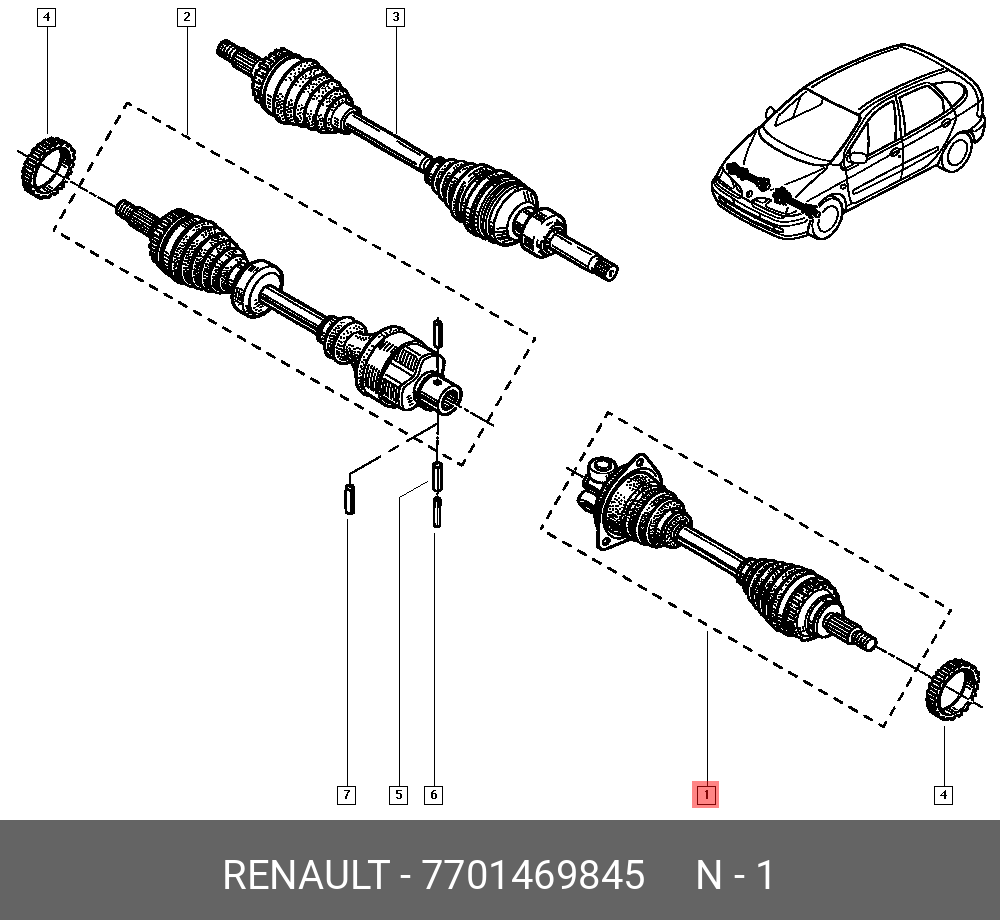 4
2
3
7
5
6
1
4

RENAULT - 7701469845 N - 1