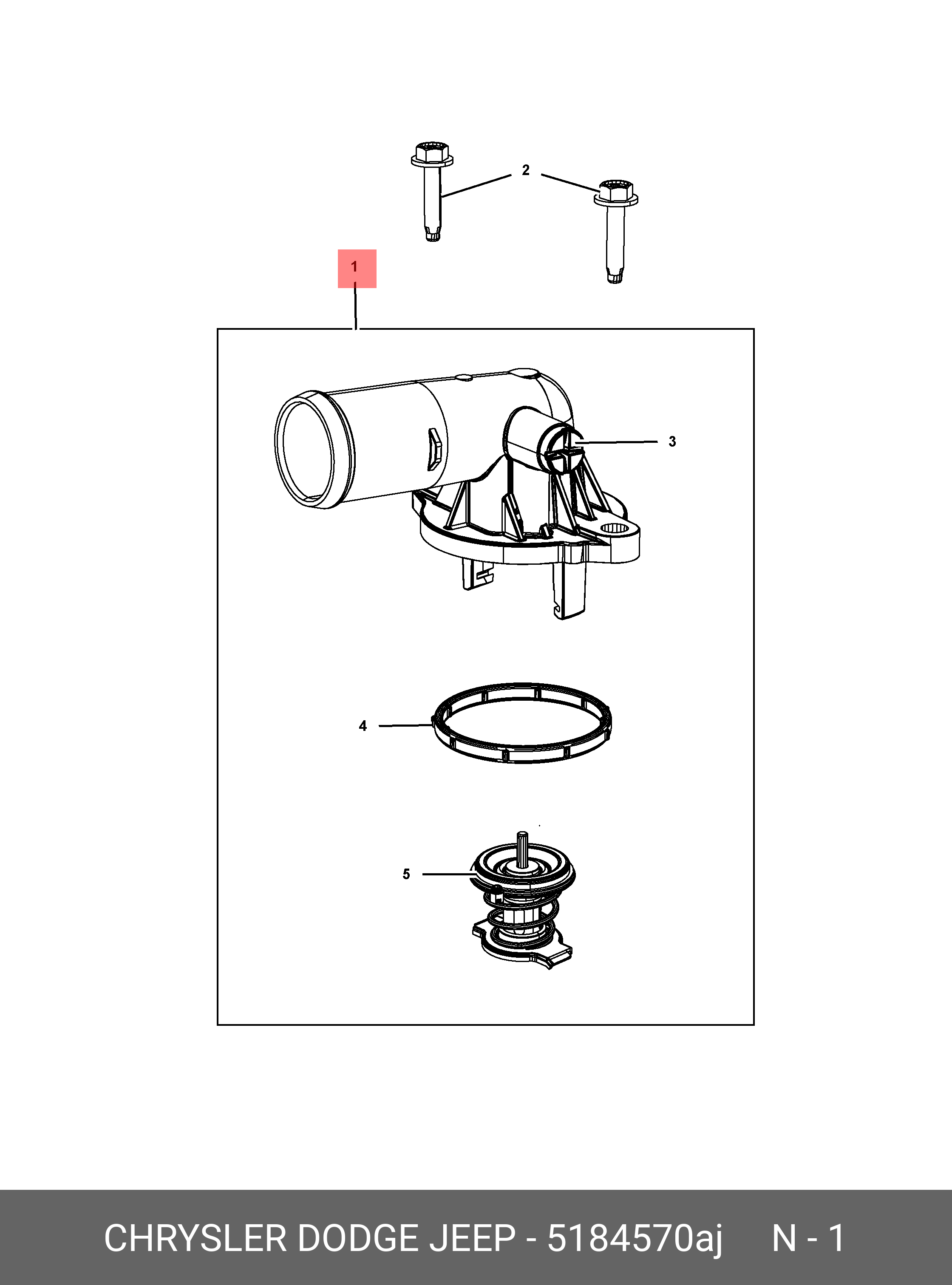 2

1

3

4

5

CHRYSLER DODGE JEEP - 5184570aj N - 1