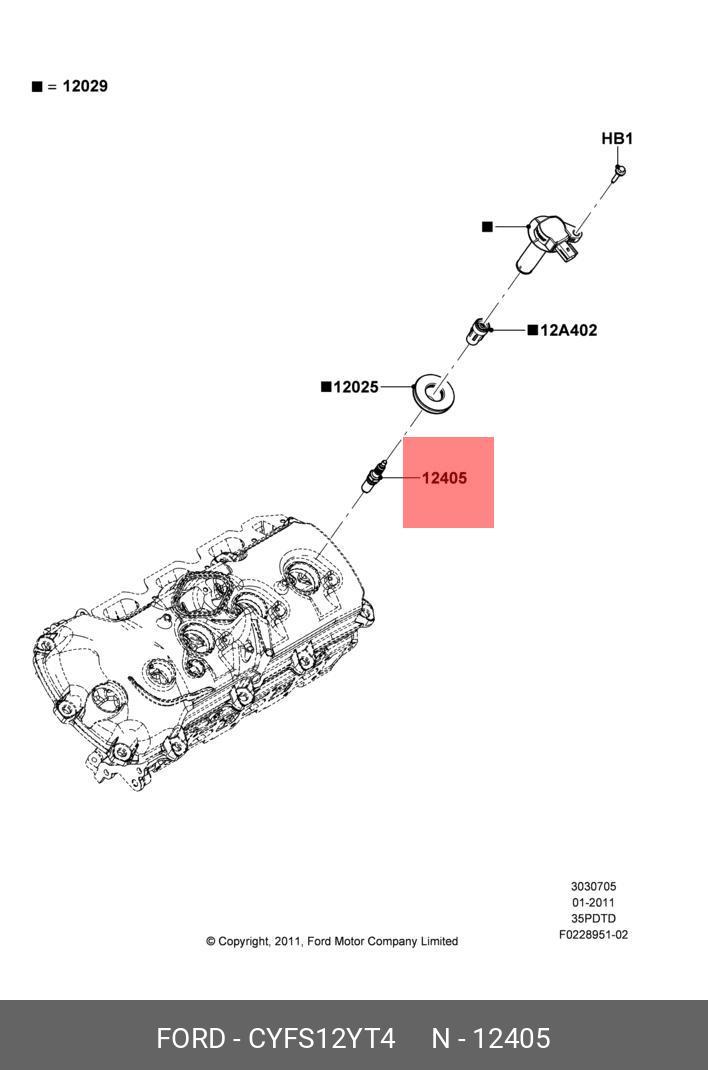 ■ = 12029

HB1

■

■12A402

■12025

12405

3030705
01-2011
35PDTD
F0228951-02

© Copyright, 2011, Ford Motor Company Limited

FORD - CYFS12YT4 N - 12405