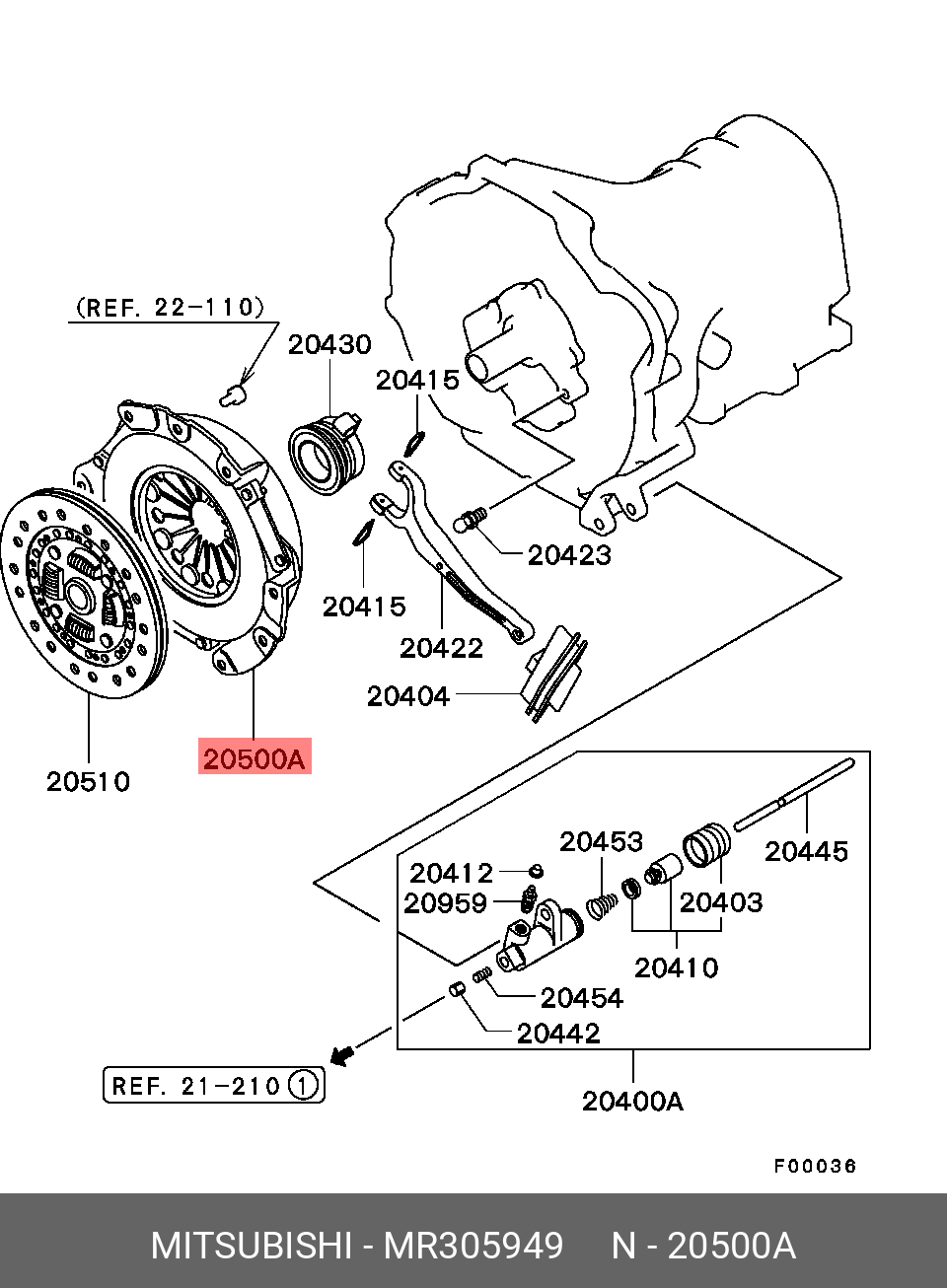 (REF. 22-110)
20430
20415
20423
20415
20422
20404
20500A
20510
20453
20445
20412
20959
20403
20410
20454
20442
REF. 21-210 1
20400A
F00036

MITSUBISHI - MR305949 N - 20500A