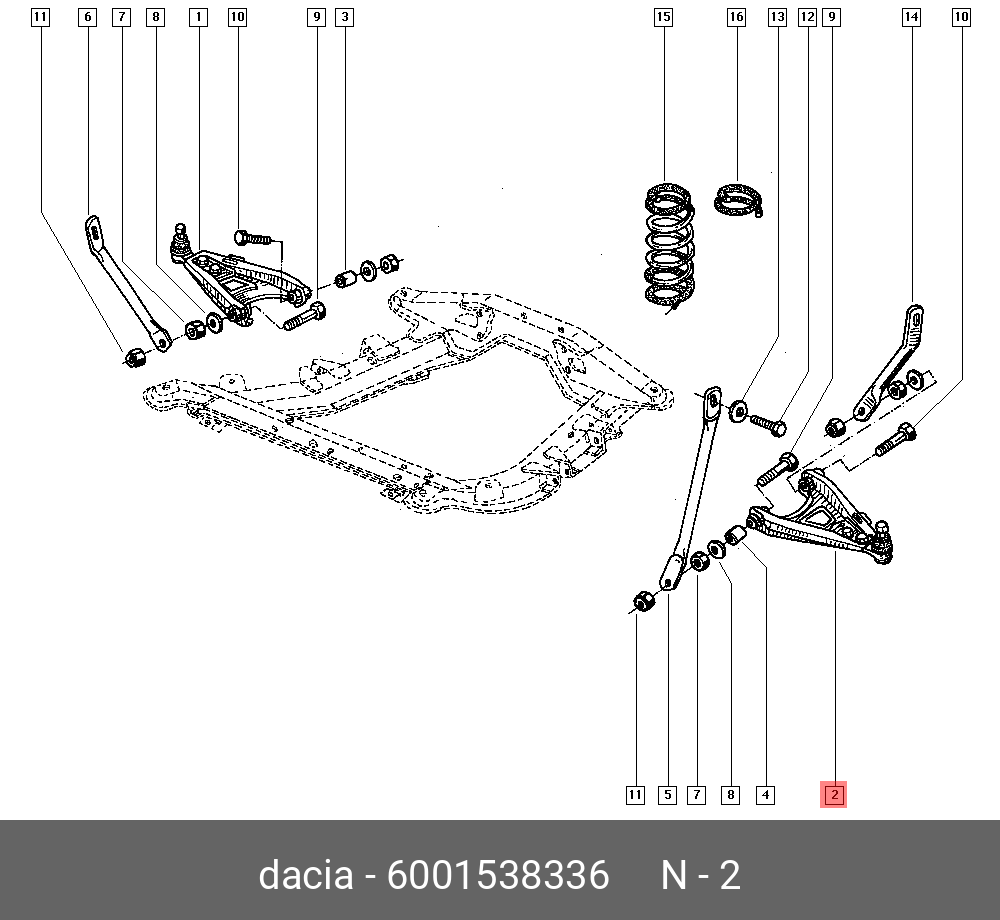 11 6 7 8 1 10 9 3

15 16 13 12 9 14 10

11 5 7 8 4 2

dacia - 6001538336 N - 2