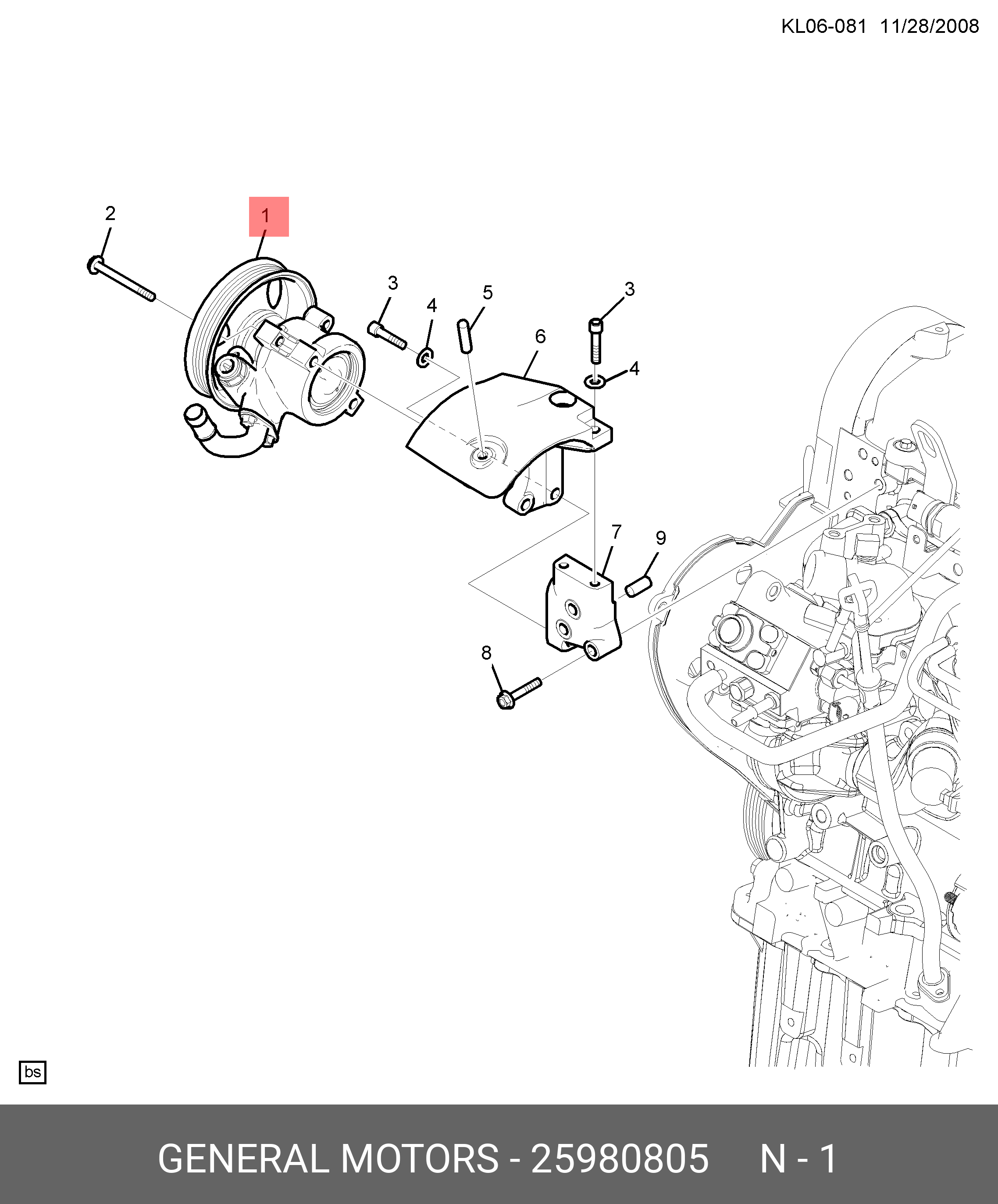 KL06-081 11/28/2008

2
1
3
4
5
6
3
4
7
9
8

bs

GENERAL MOTORS - 25980805 N - 1