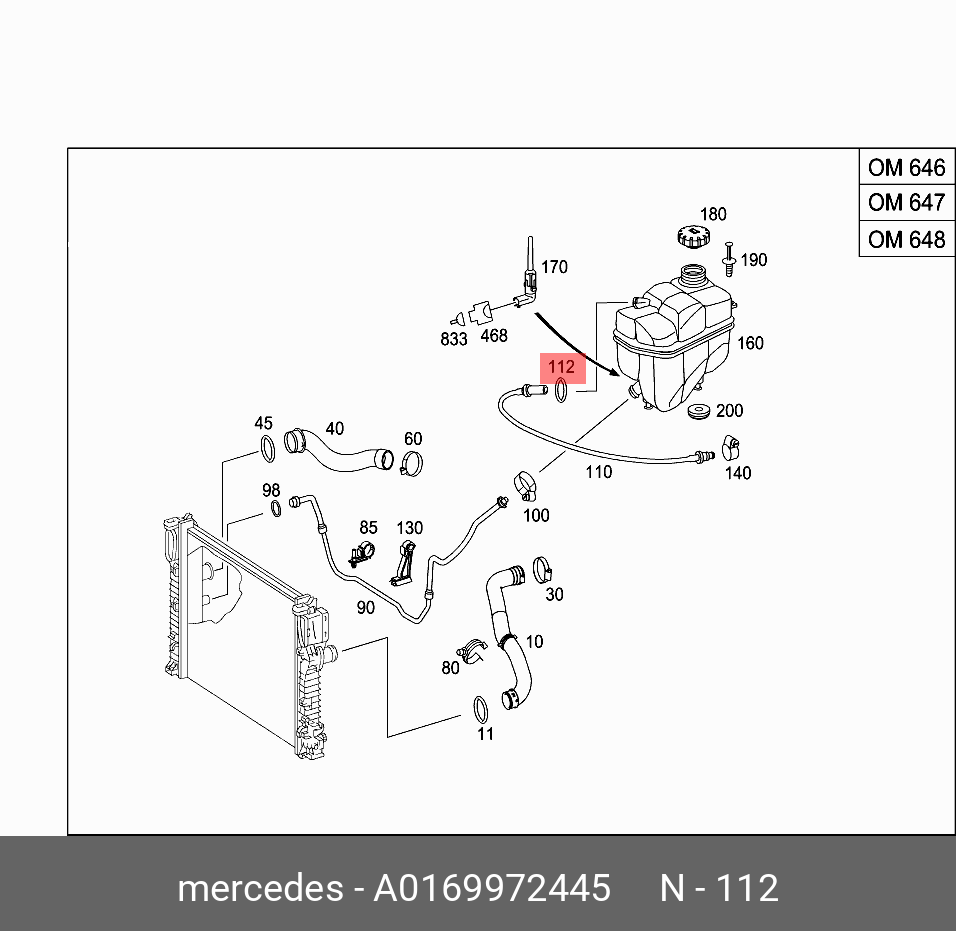 OM 646
OM 647
OM 648

180
170
190
833
468
160
112
200
45
40
60
110
140
98
100
85
130
30
90
10
80
11

mercedes - A0169972445 N - 112