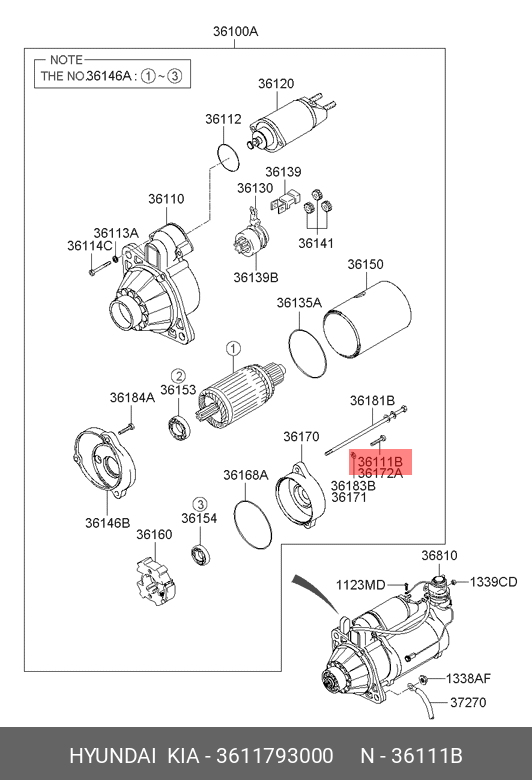 36100A

NOTE
THE NO.36146A : ①~③

36120
36112
36139
36130
36110
36113A
36114C
36141
36139B
36150
36135A
①
②
36184A
36153
36181B
36170
36111B
36172A
36183B
36171
36168A
36146B
③
36154
36160
36810
1123MD
1339CD
1338AF
37270

HYUNDAI KIA - 3611793000 N - 36111B